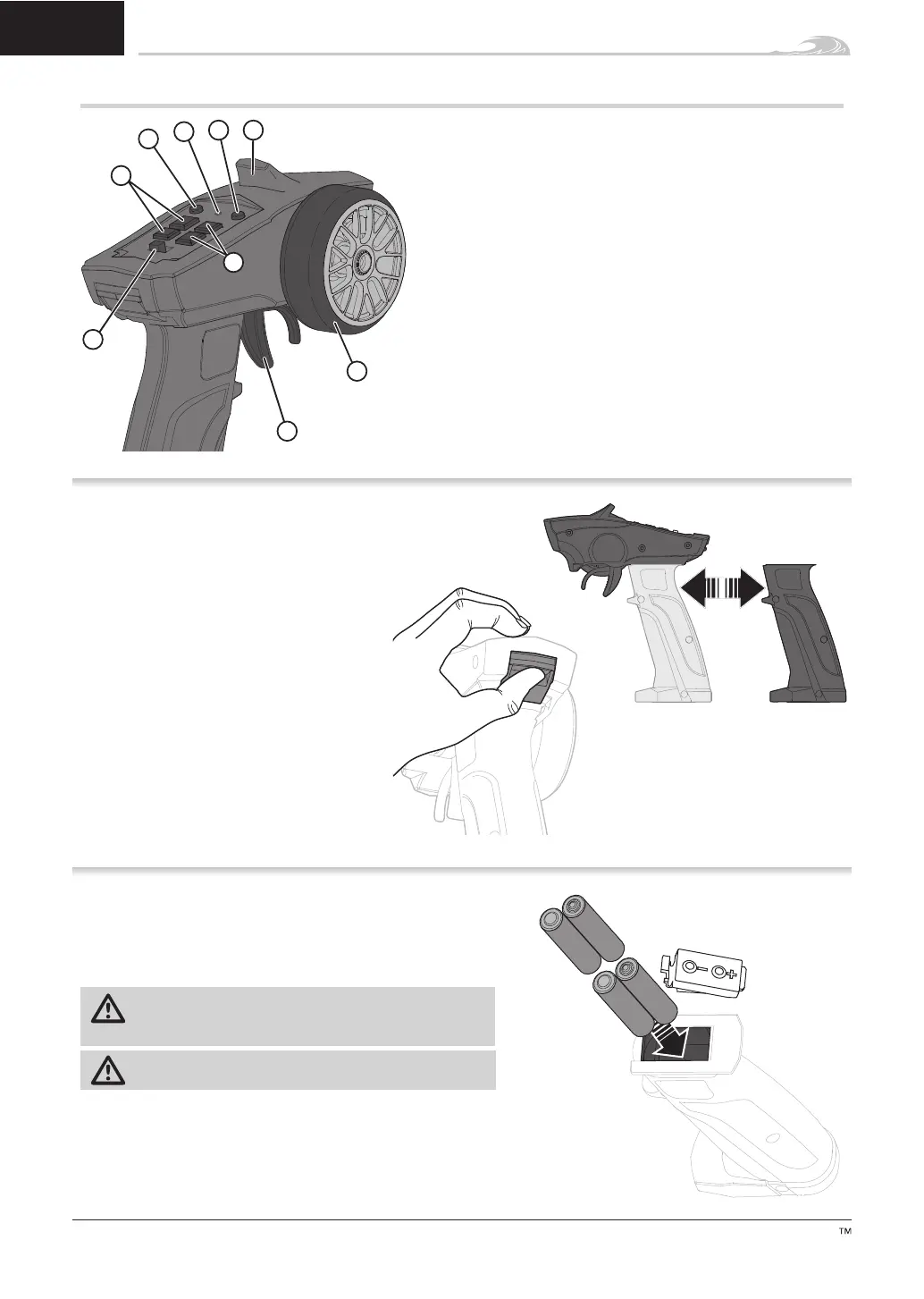 TM