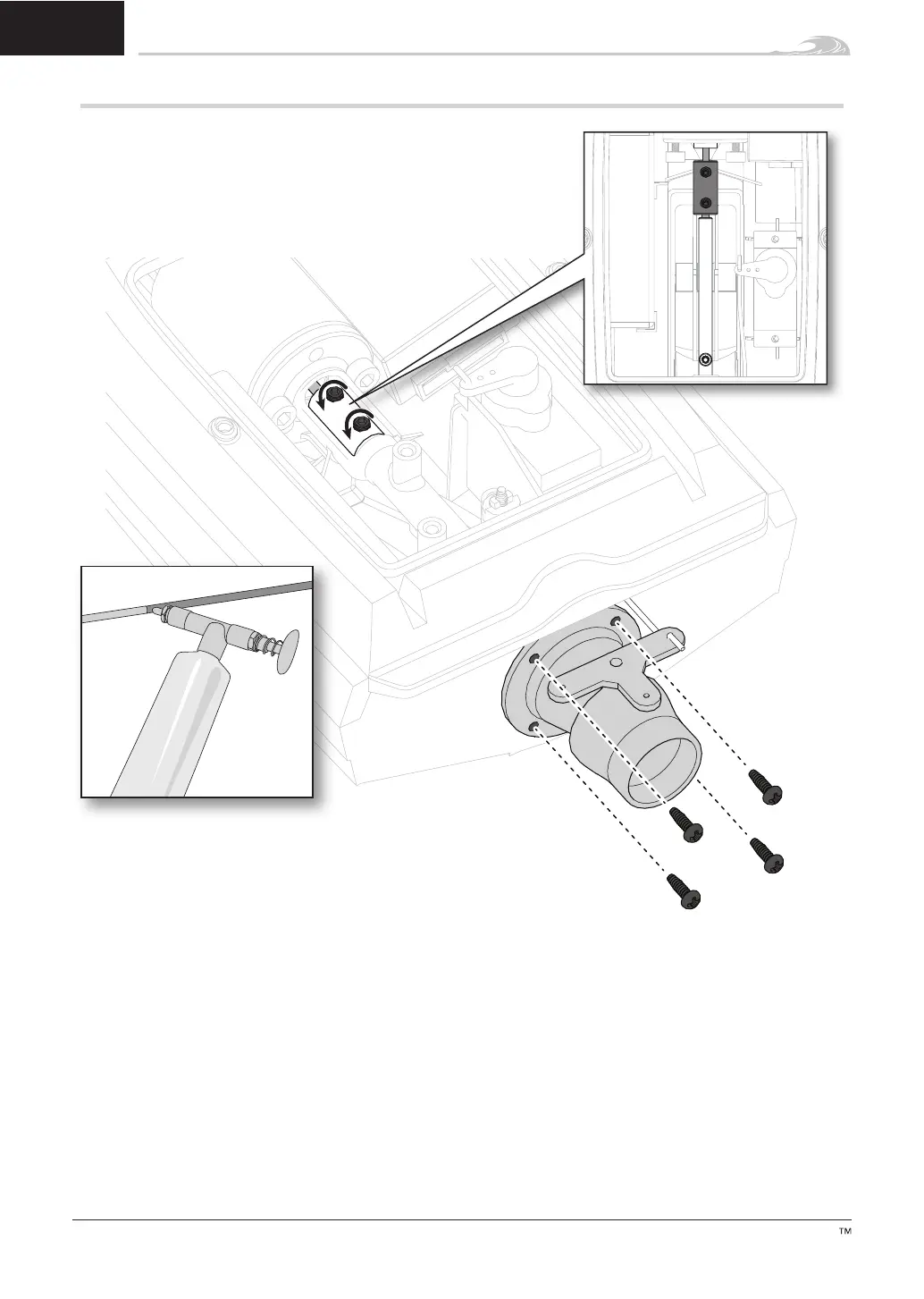 TM