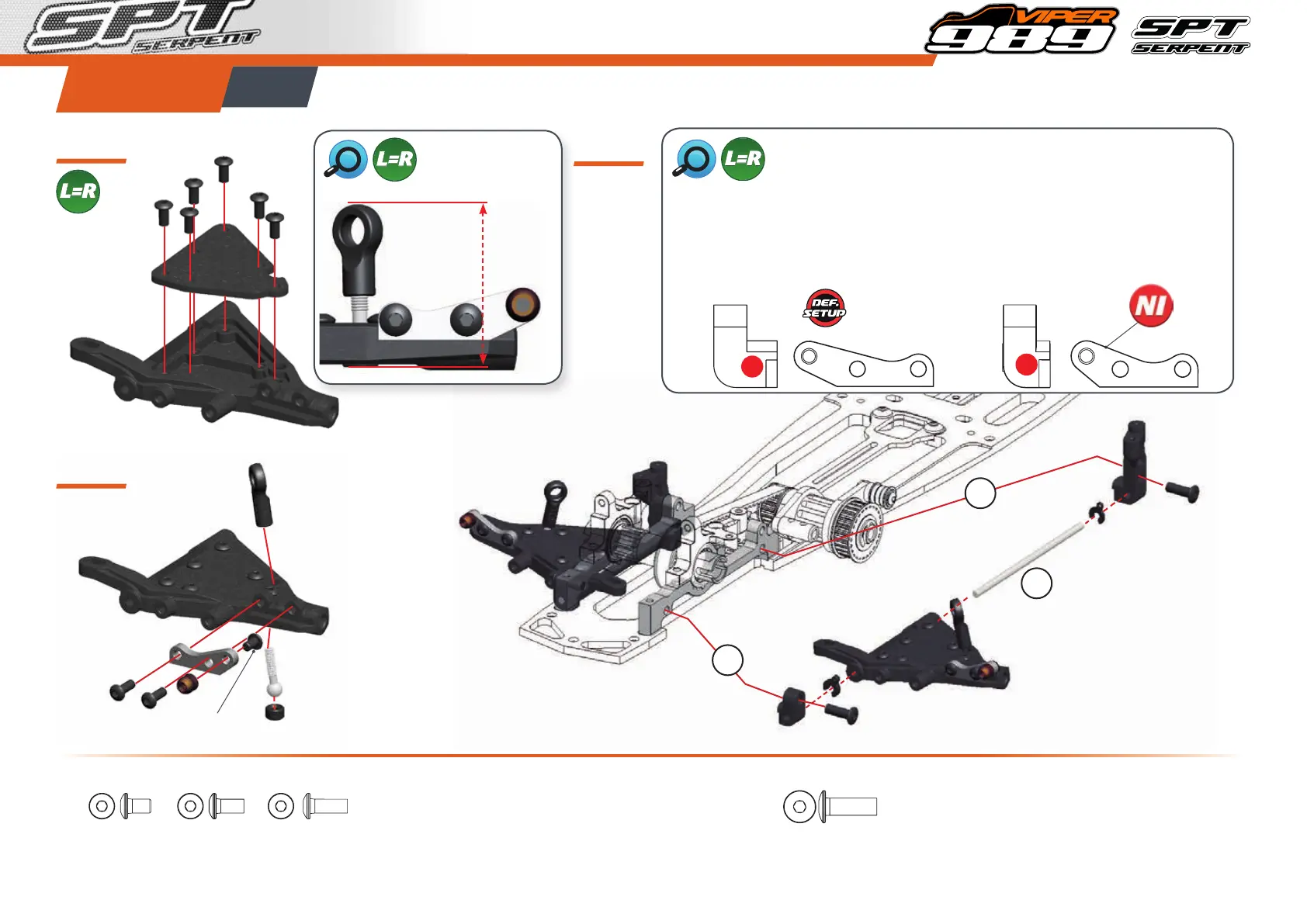 SPT SERPENT

VIPER 989 SPT SERPENT

L=R

L=R

L=R

DEF. SETUP

NI