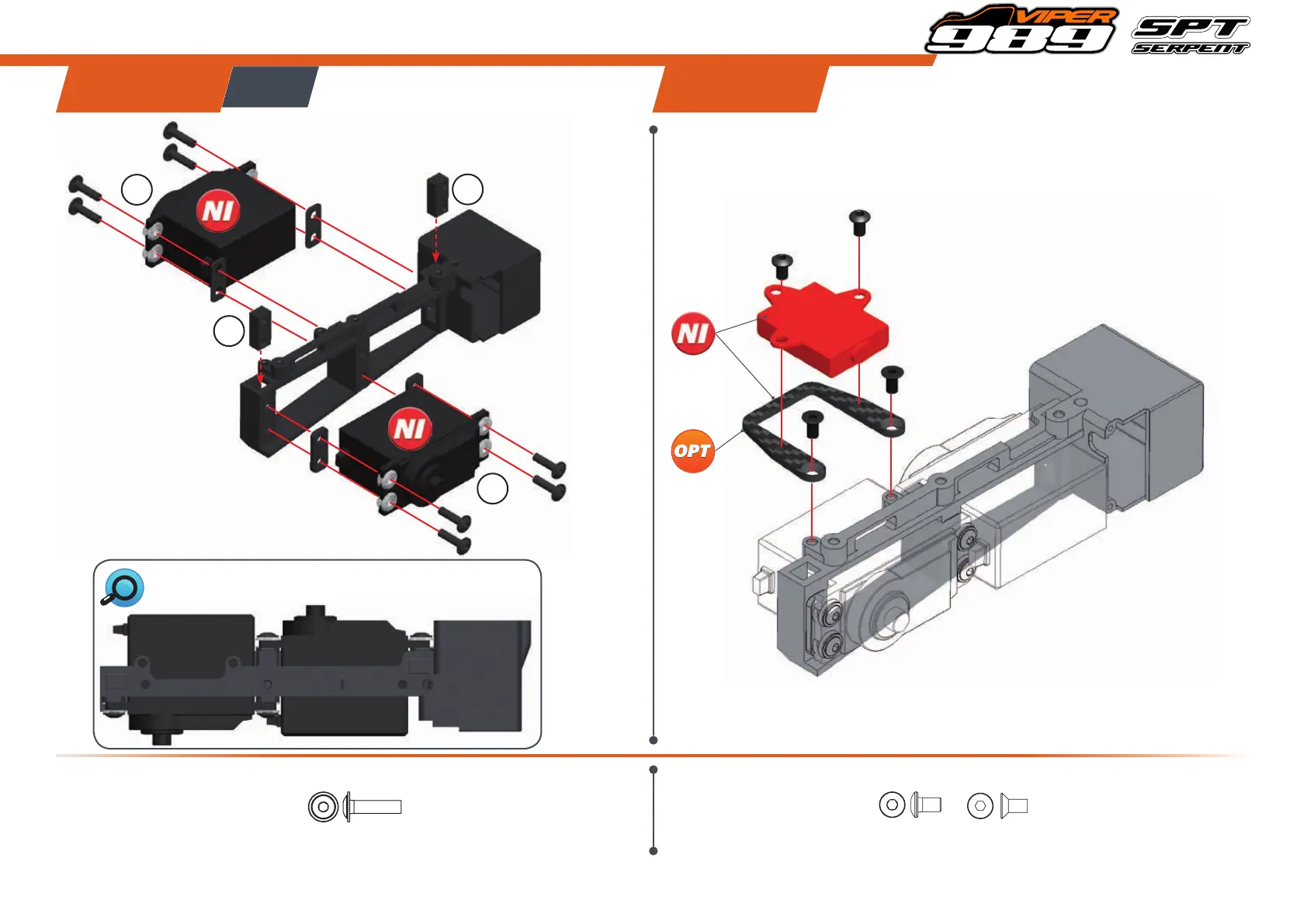 VIPER 989

SPT SERPENT

NI

NI

NI

OPT