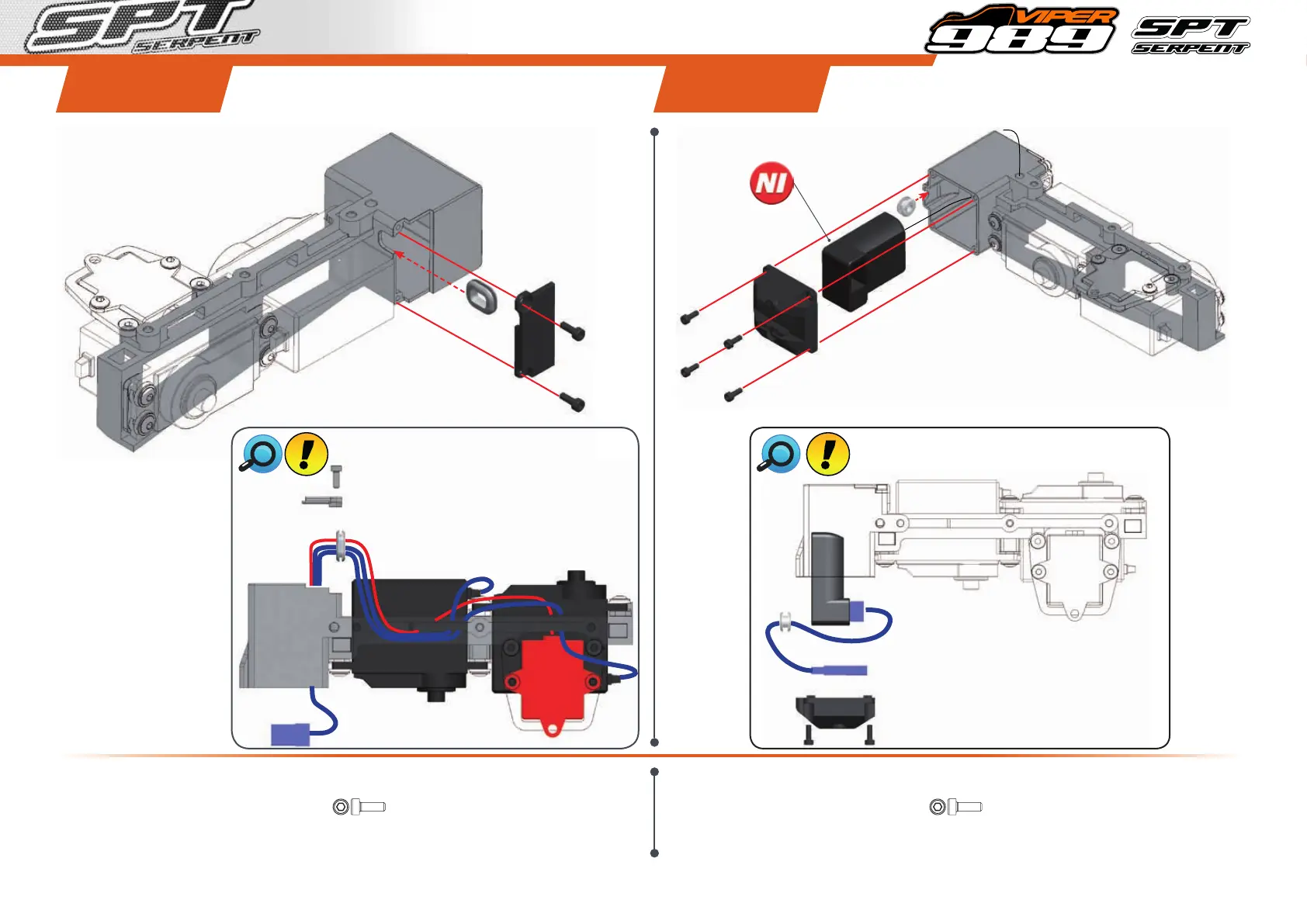 SPT SERPENT

VIPER 989 SPT SERPENT

NI