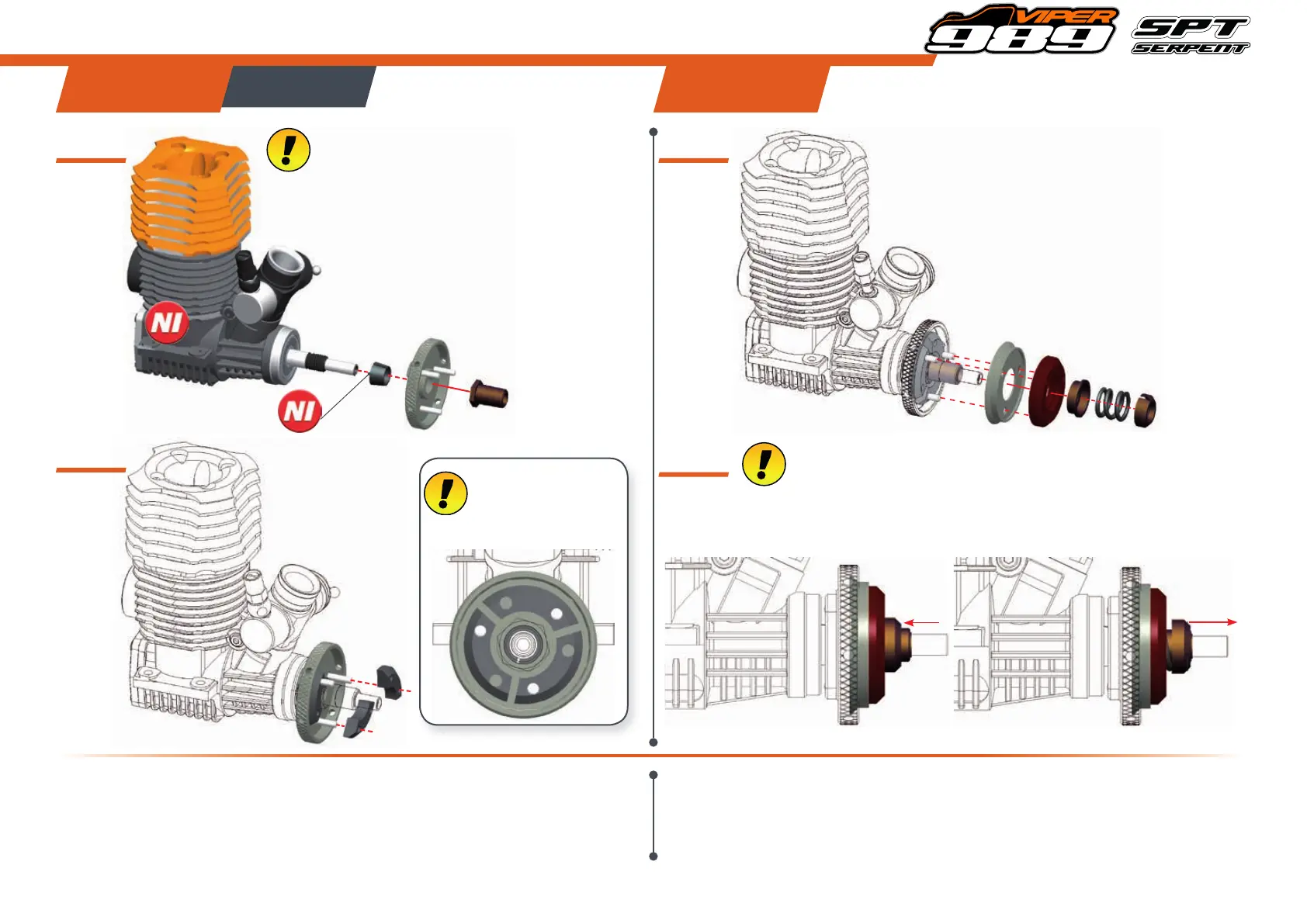 VIPER 989

SPT SERPENT

NI

NI