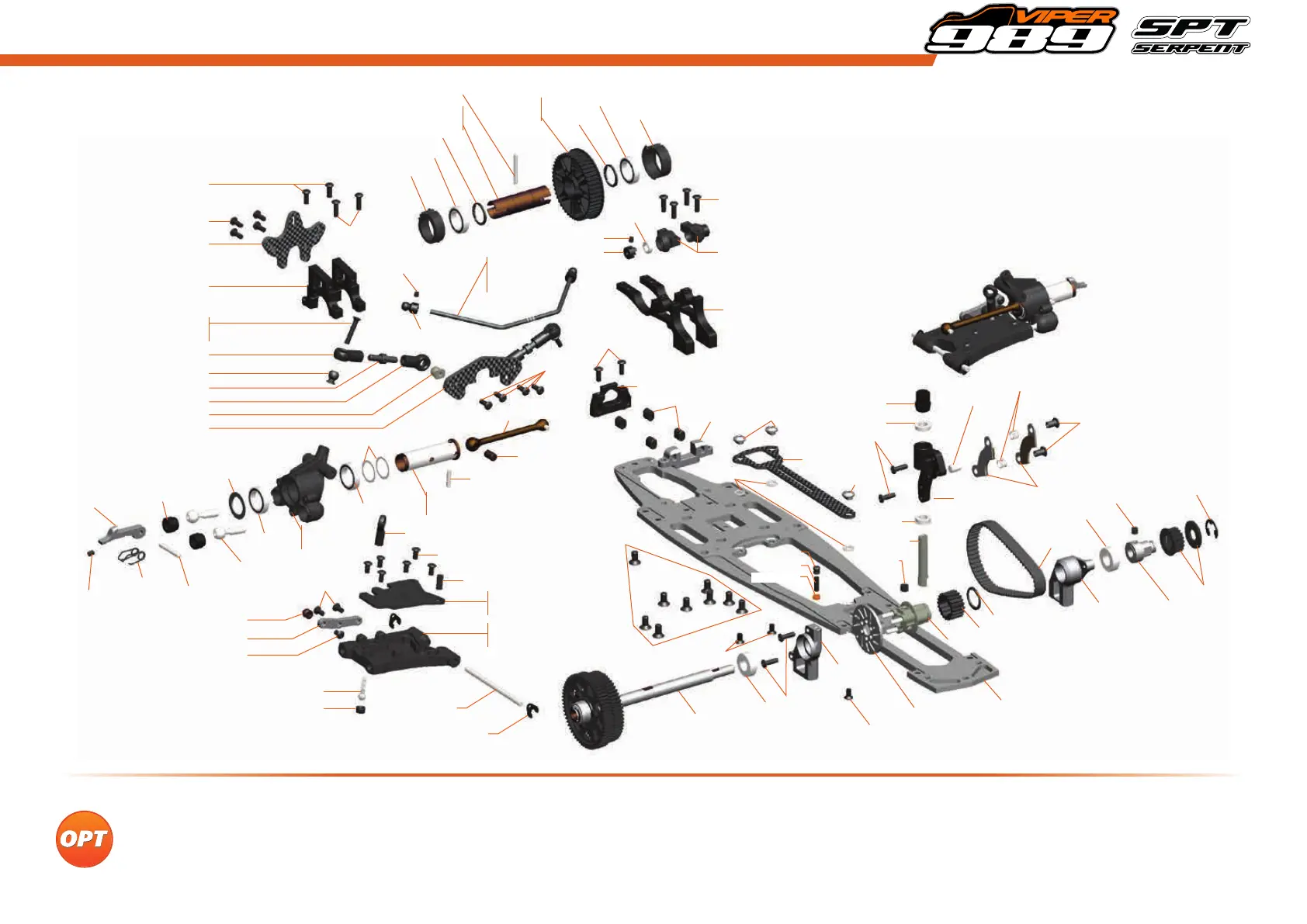 VIPER 989
SPT SERPENT
OPT