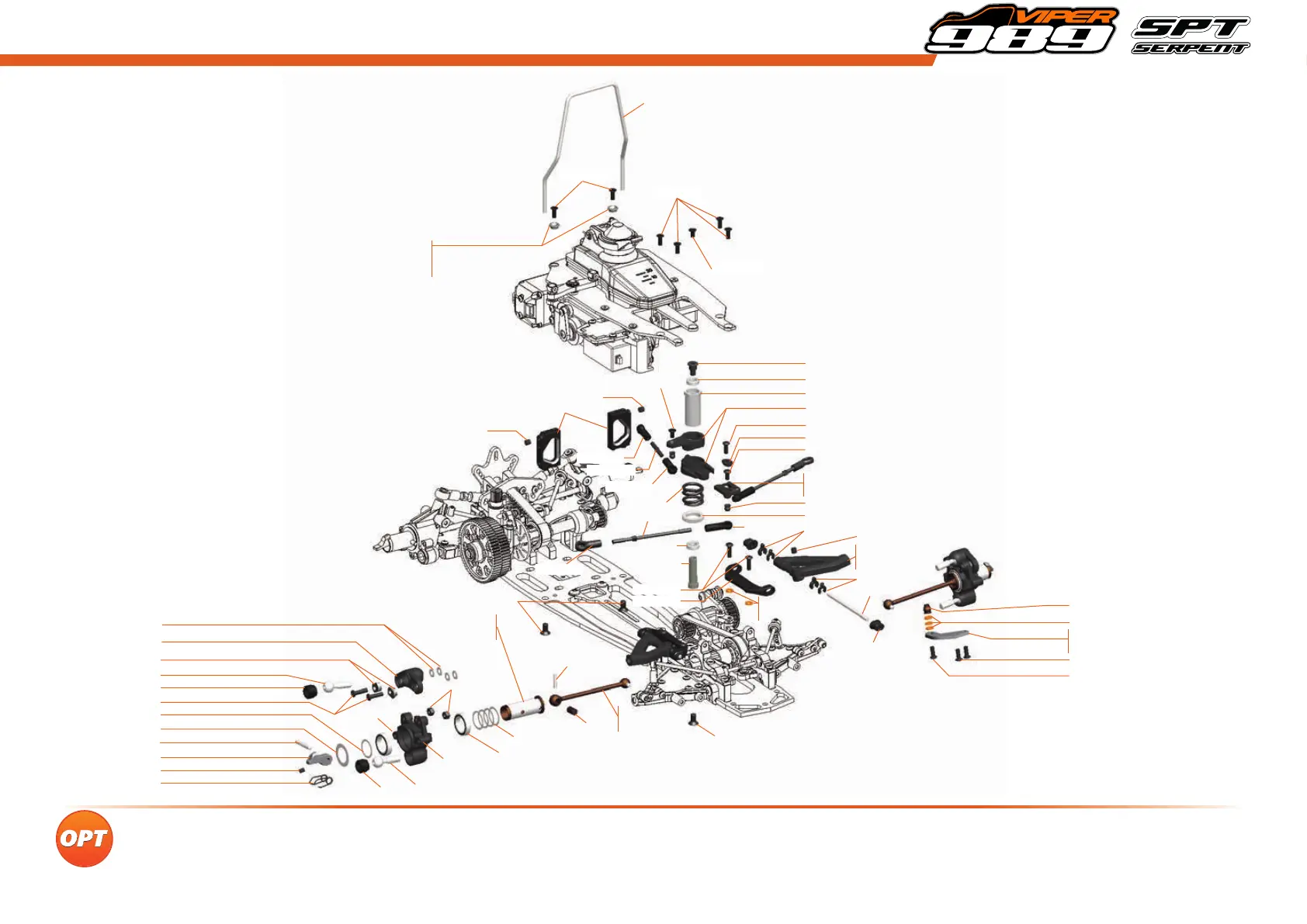 VIPER 989

SPT SERPENT

OPT