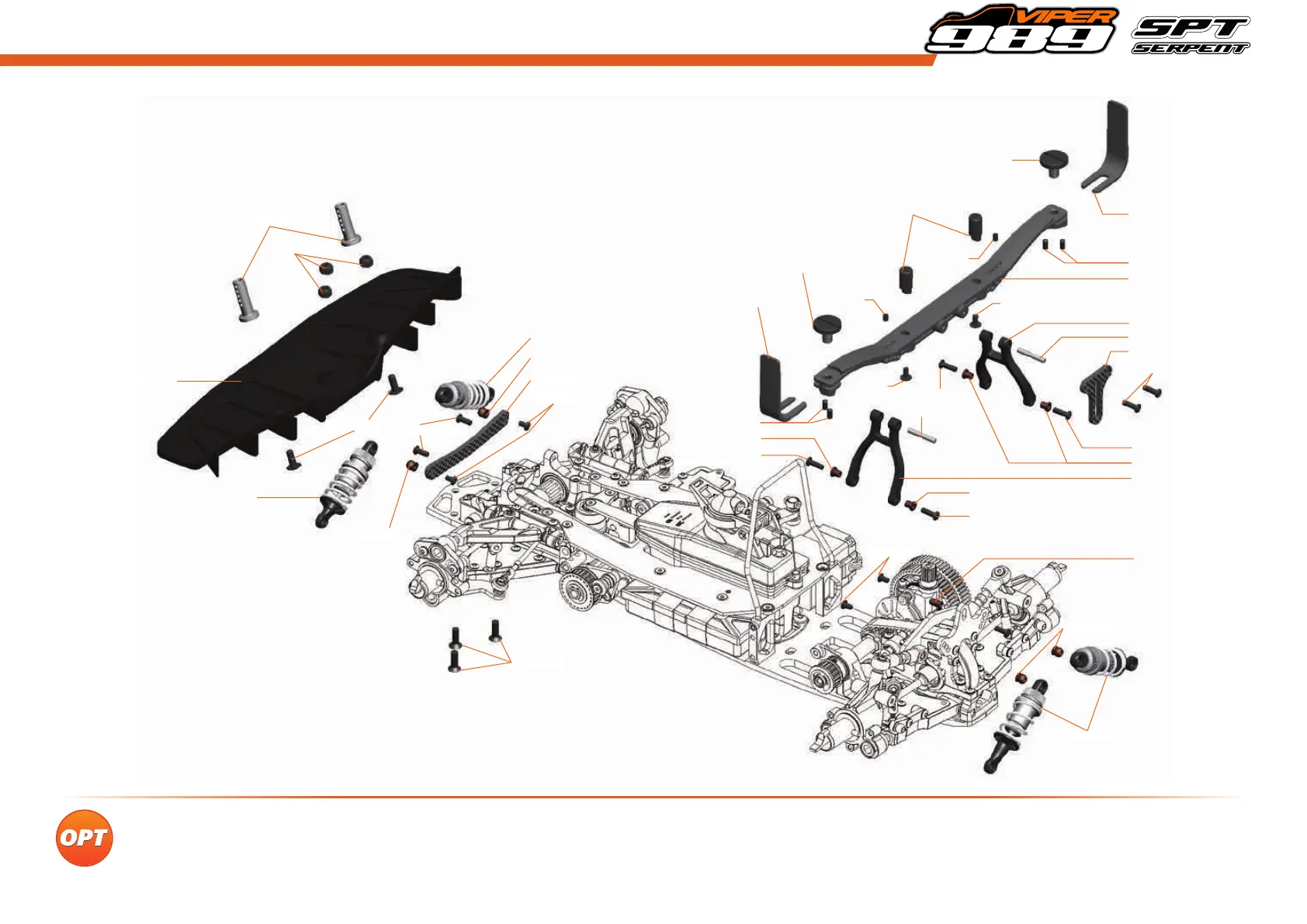 VIPER 989
SPT SERPENT

OPT