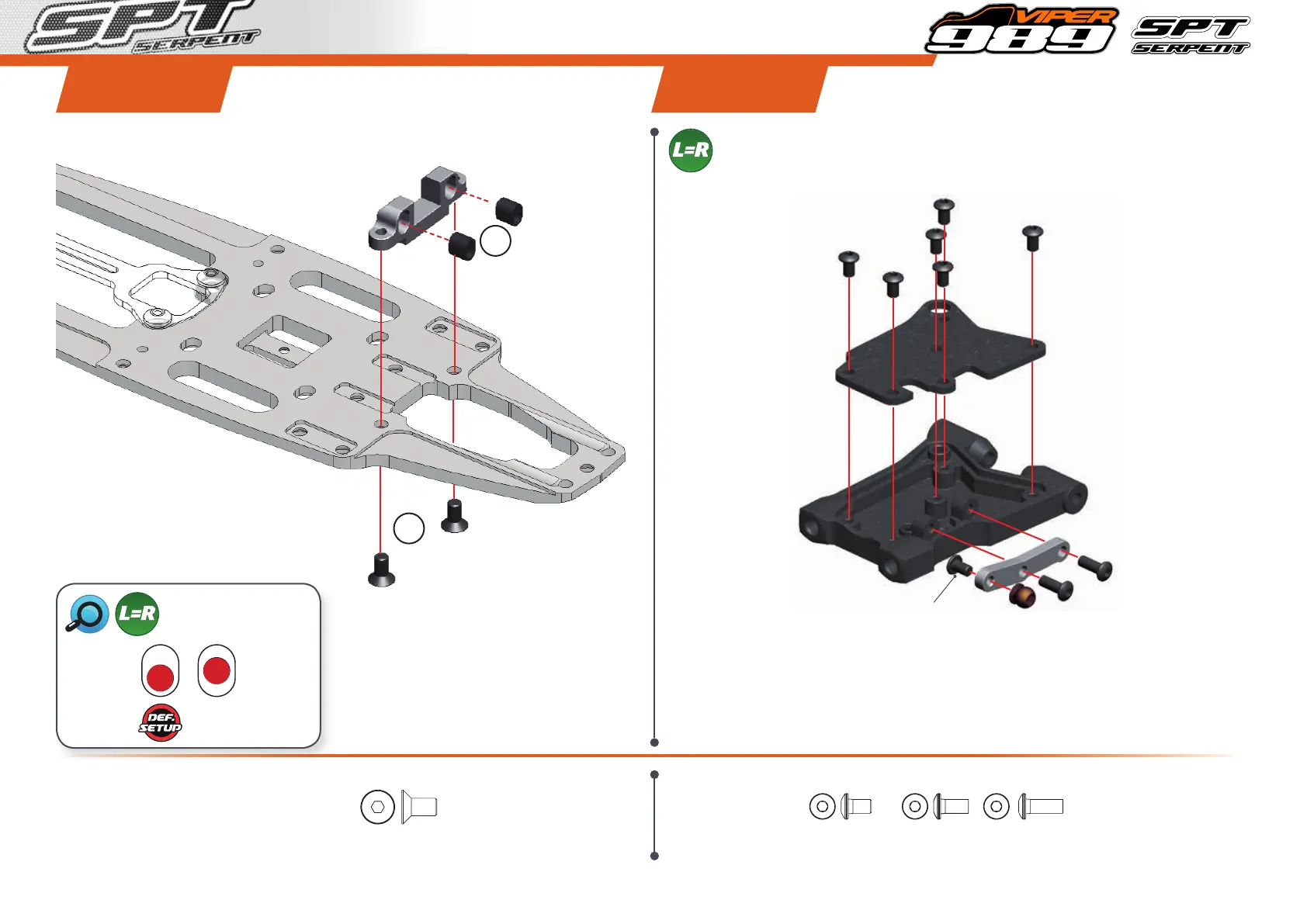 SPT SERPENT

VIPER 989

SPT SERPENT

L=R

L=R

DEF. SETUP