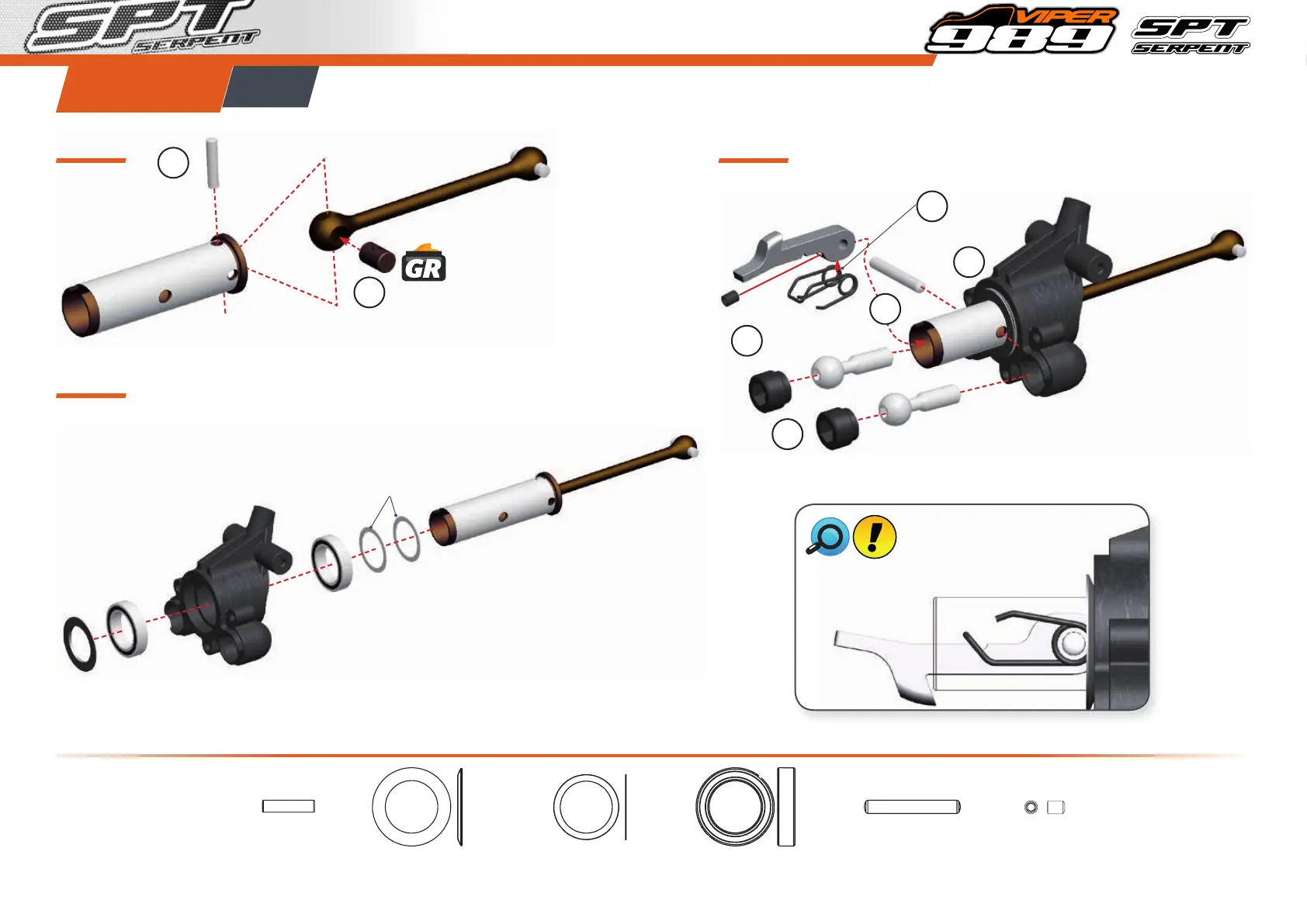 SPT SERPENT

VIPER 989

SPT SERPENT

GR