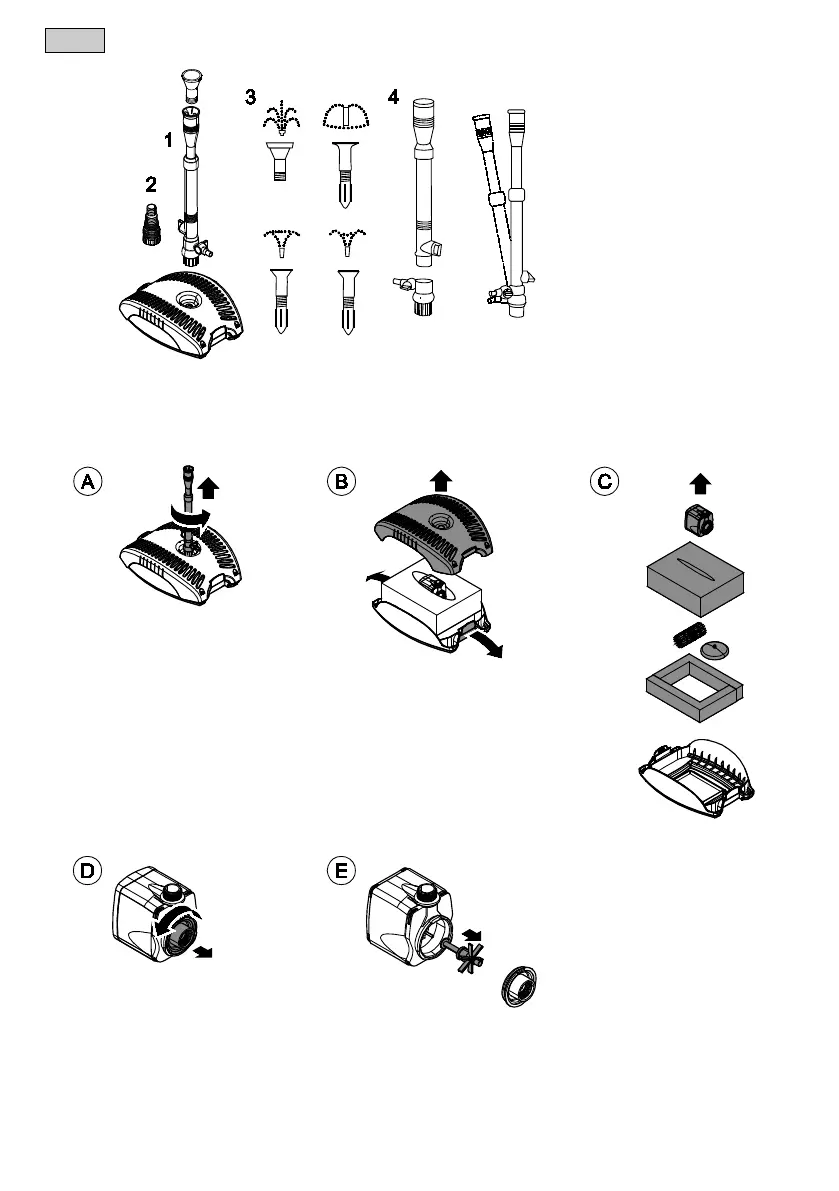 1
2
3
4
A
B
C
D
E