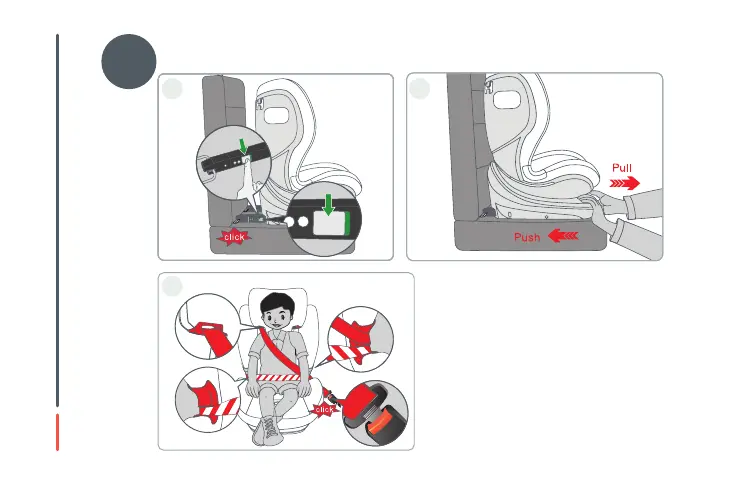 click

Pull

Push

click