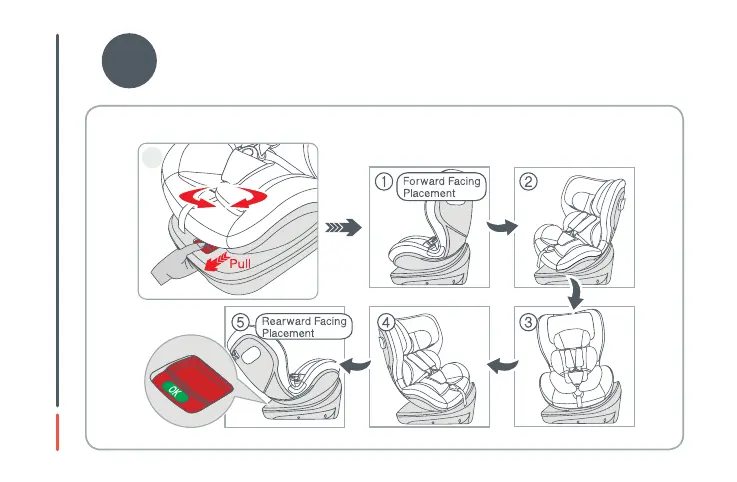 Pull

① Forward Facing Placement

②

③

④

⑤ Rearward Facing Placement

OK