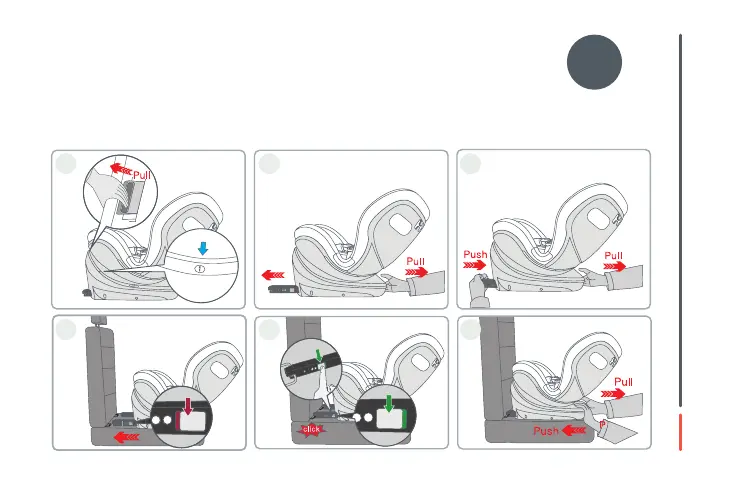 Pull

Pull

Push

Pull

click

Pull

Push