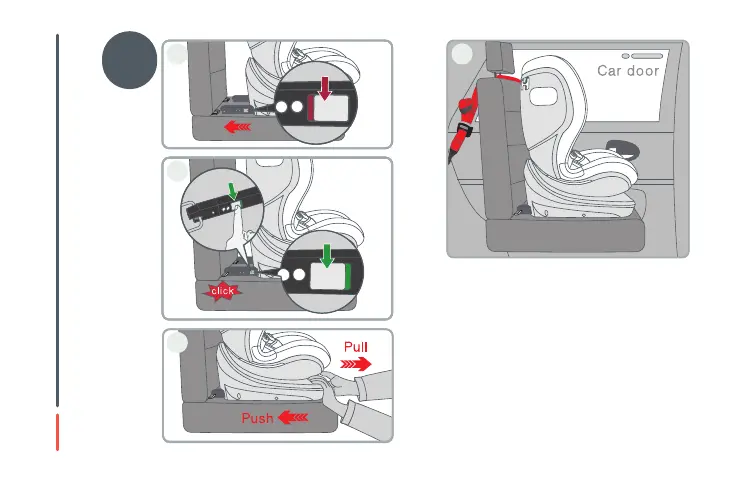 click

Pull

Push

Car door