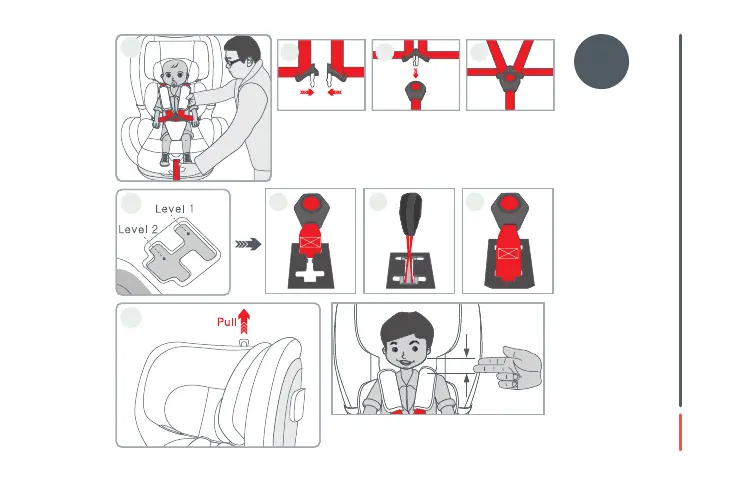 Level 1
Level 2

Pull