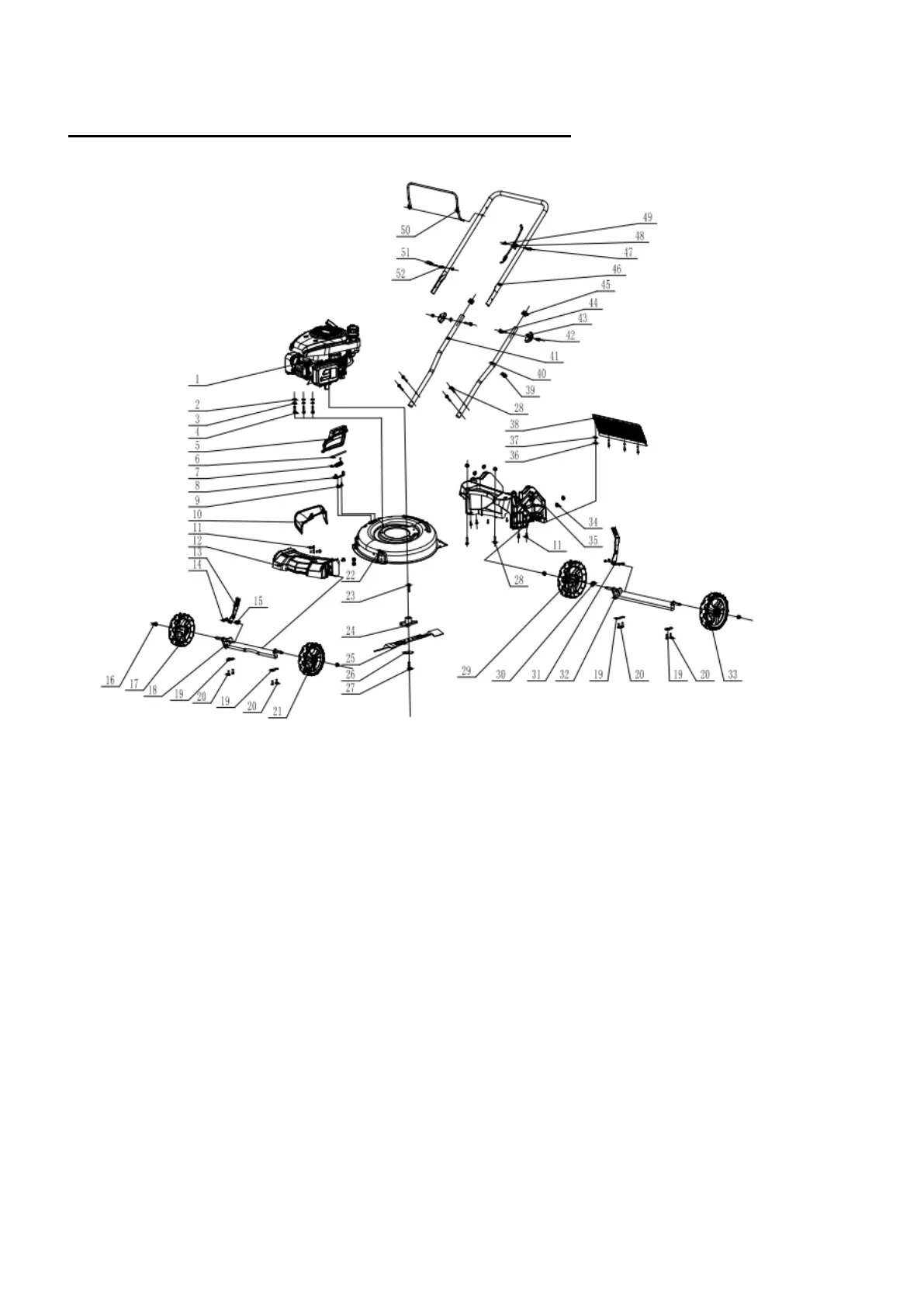 50
49
48
47
51
52
46
45
44
43
42
41
40
39
28
1
2
3
4
5
6
7
8
9
10
11
12
13
14
15
38
37
36
34
35
11
28
22
23
24
25
26
27
16
17
18
19
20
19
20
21
29
30
31
32
19
20
19
20
33