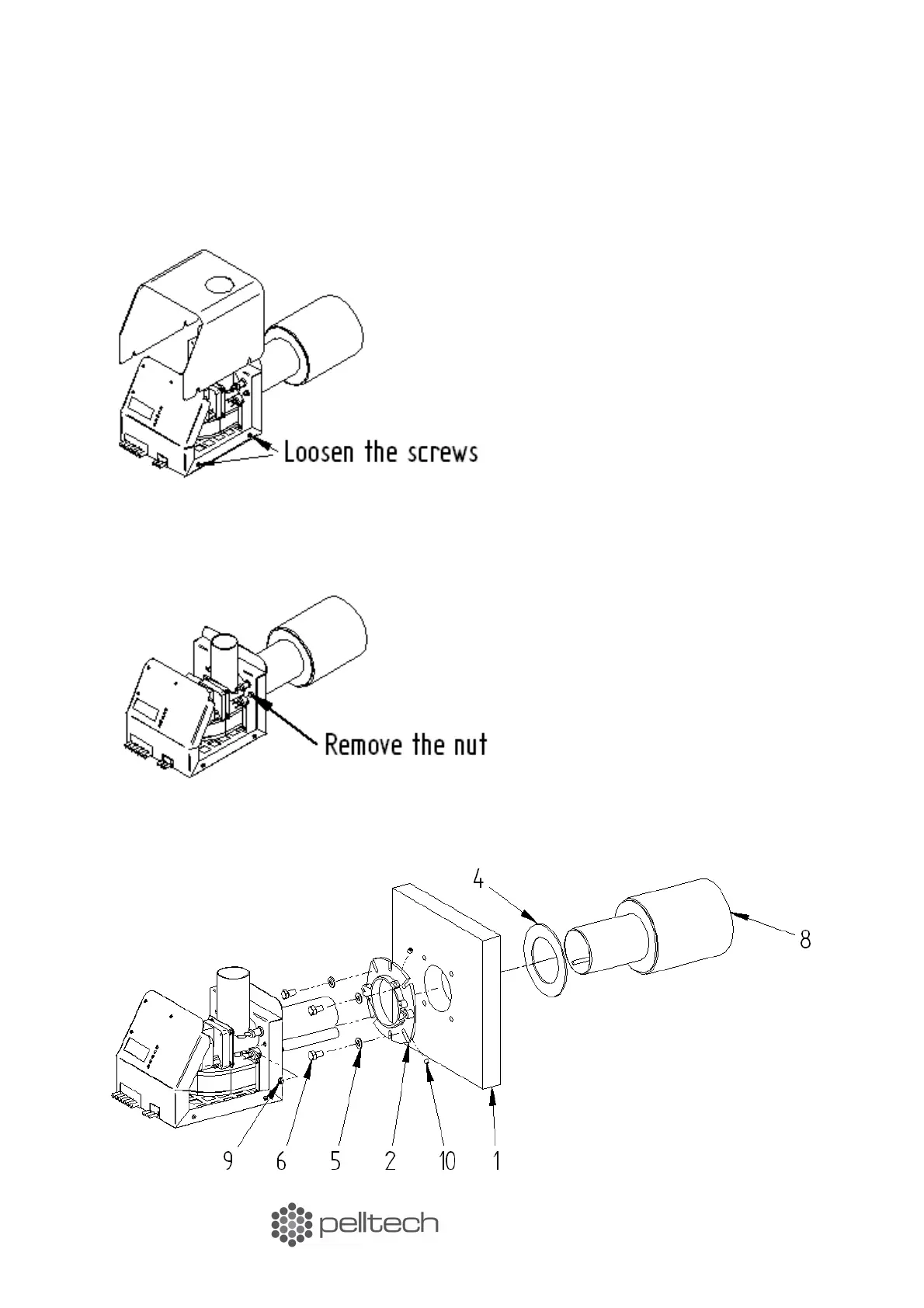 Loosen the screws

Remove the nut

4

8

9 6 5 2 10 1

pelltech