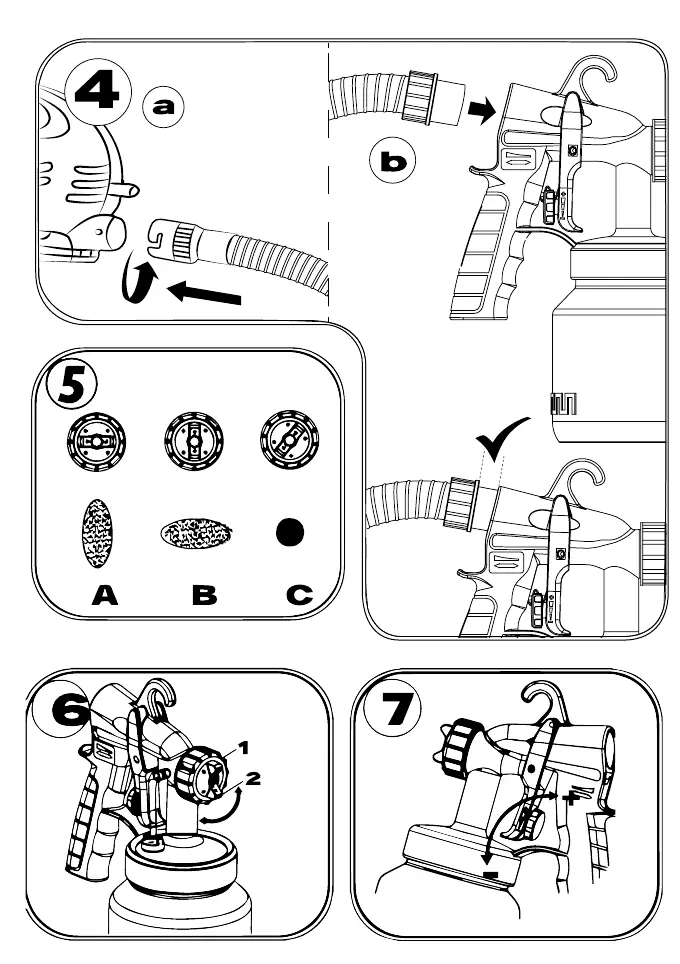 4
a
b
5
A
B
C
6
1
2
7
+
-