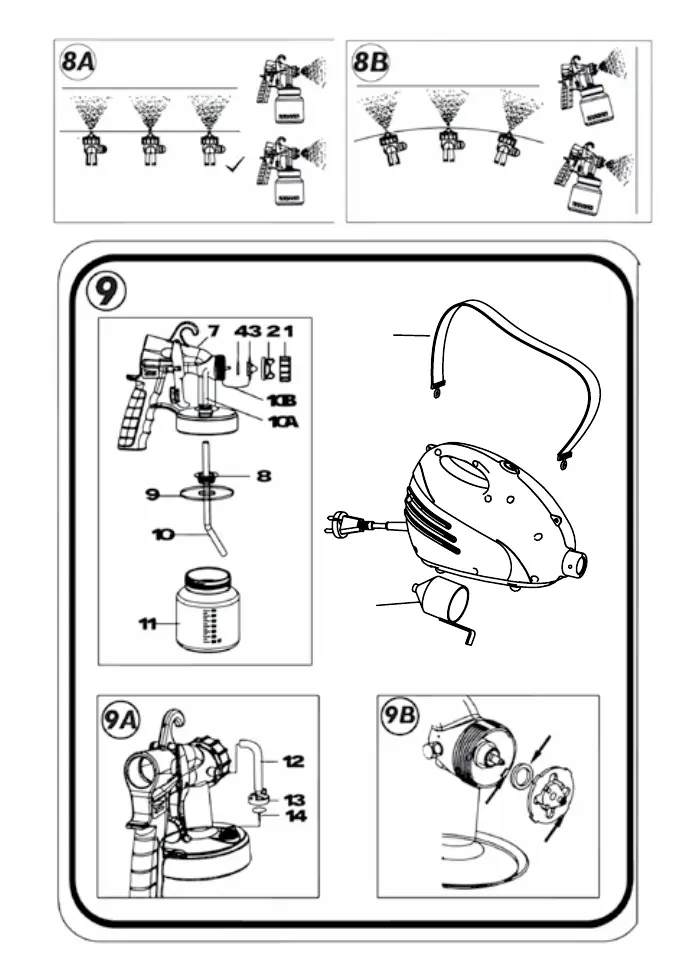 8A

8B

9

7

4 3 2 1

10B

10A

8

9

10

11

9A

12

13

14

9B