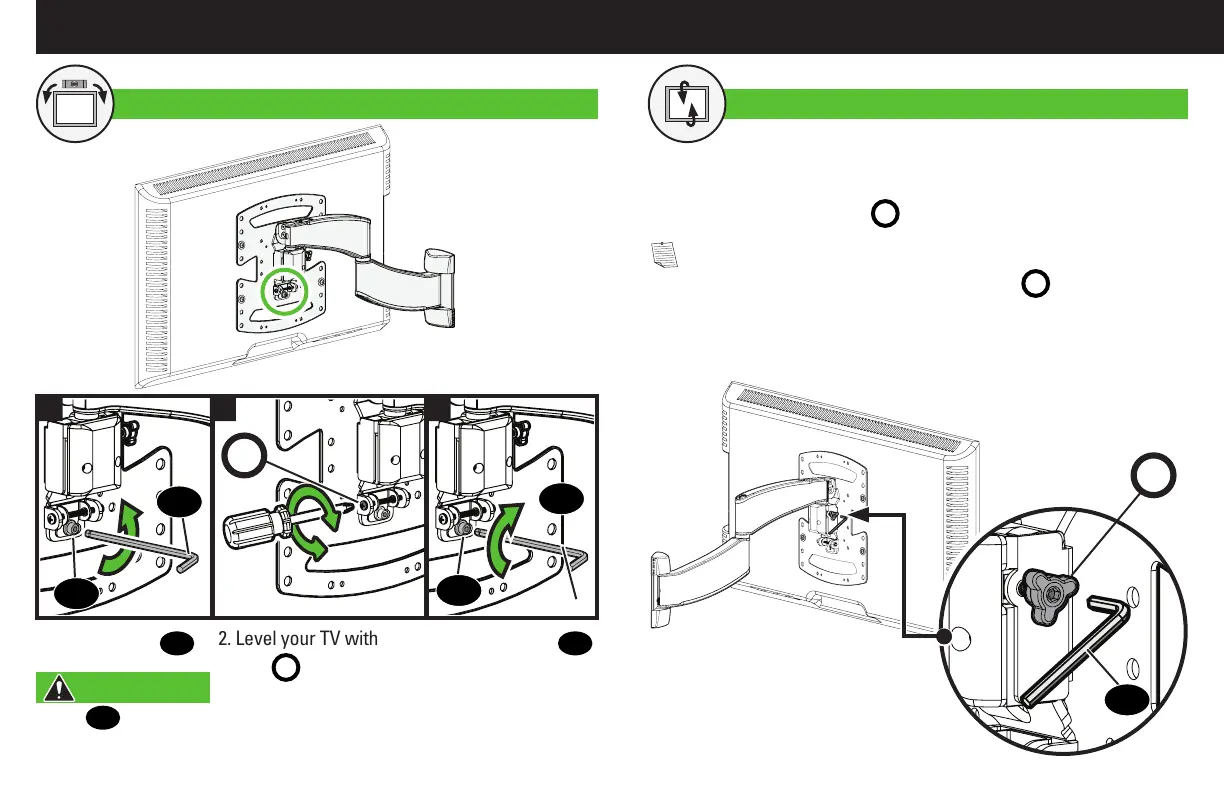 2. Level your TV with