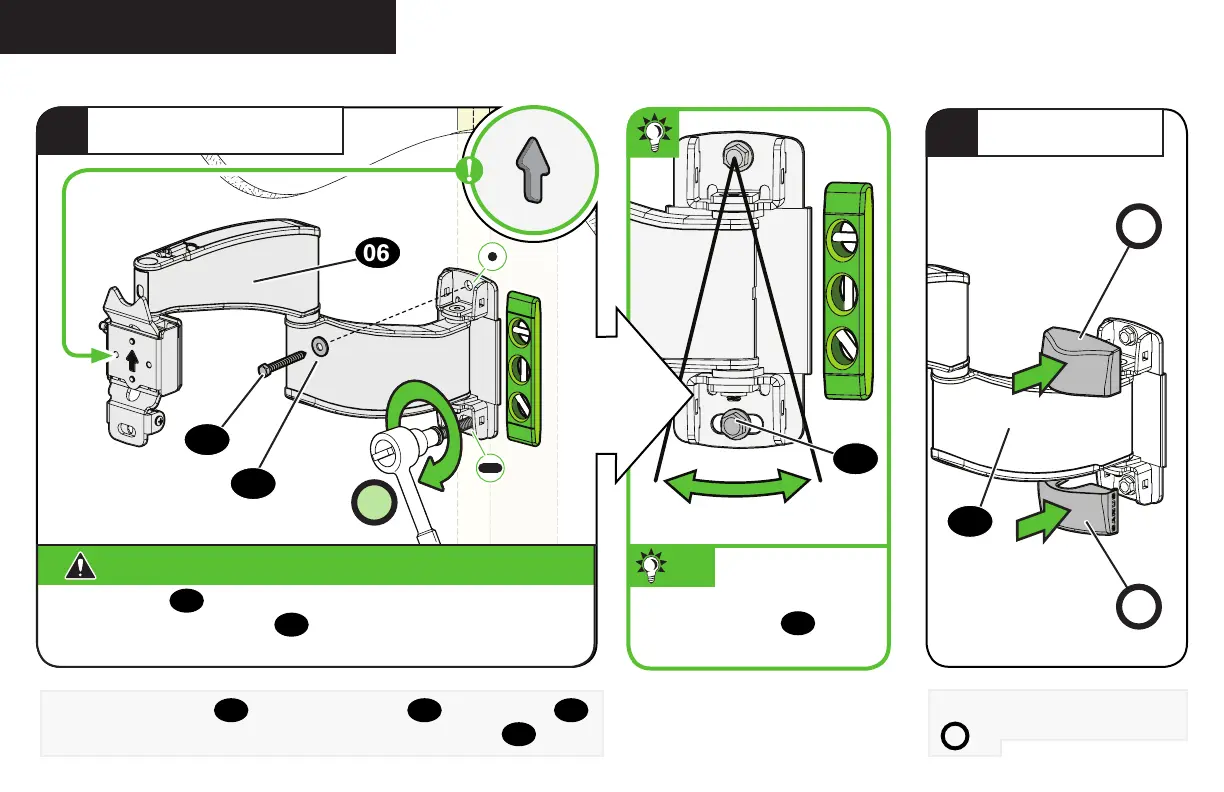 06