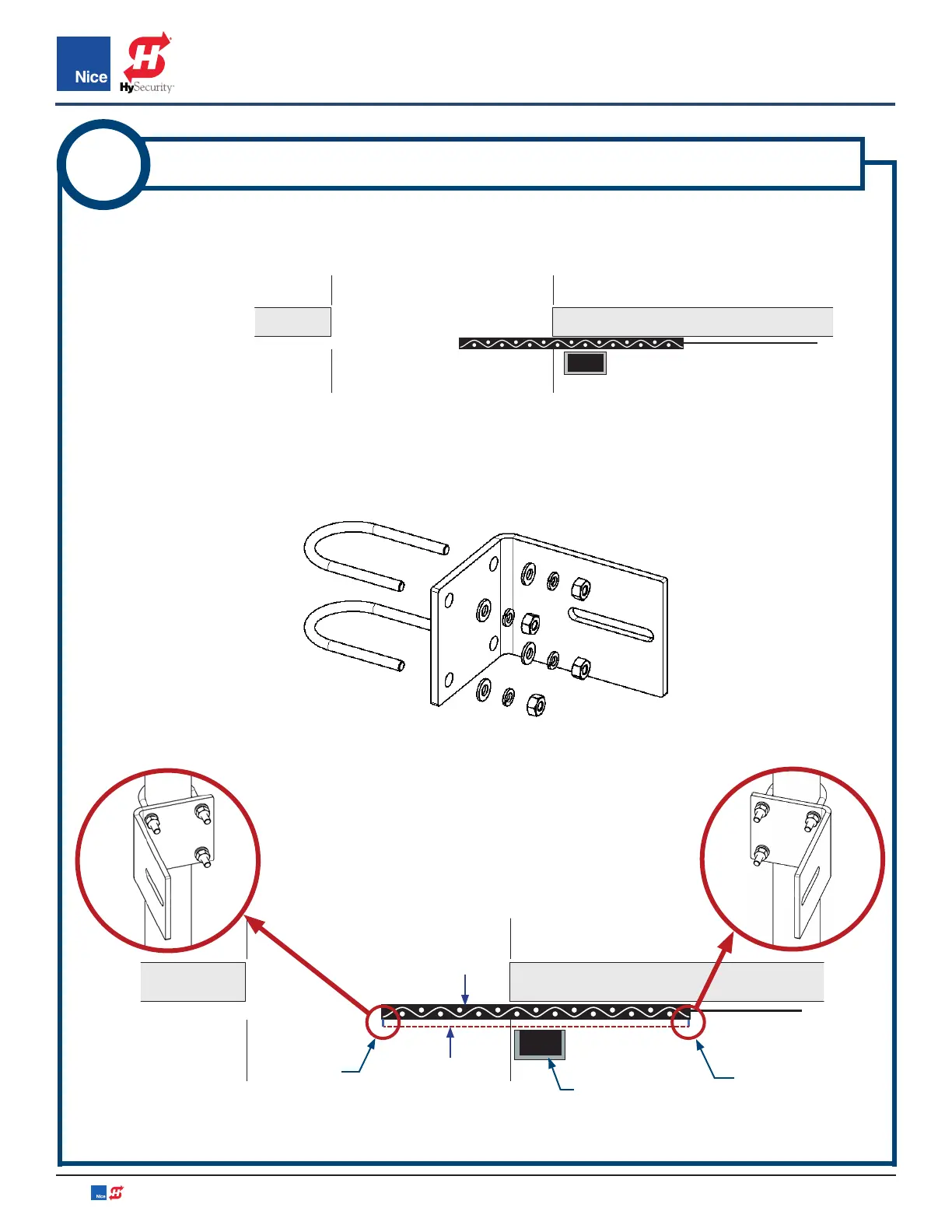 Nice

HySecurity

Nice