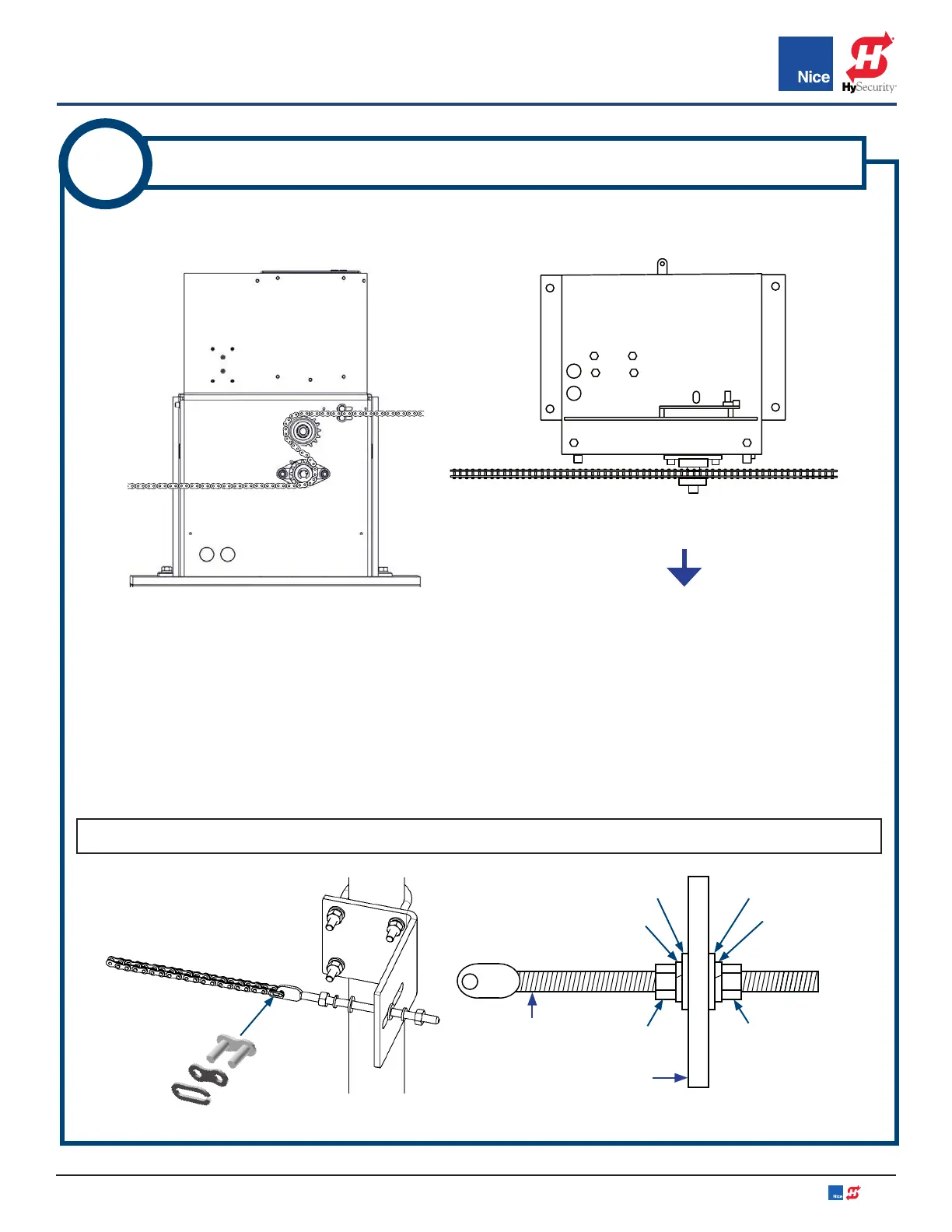 Nice

HySecurity

Nice