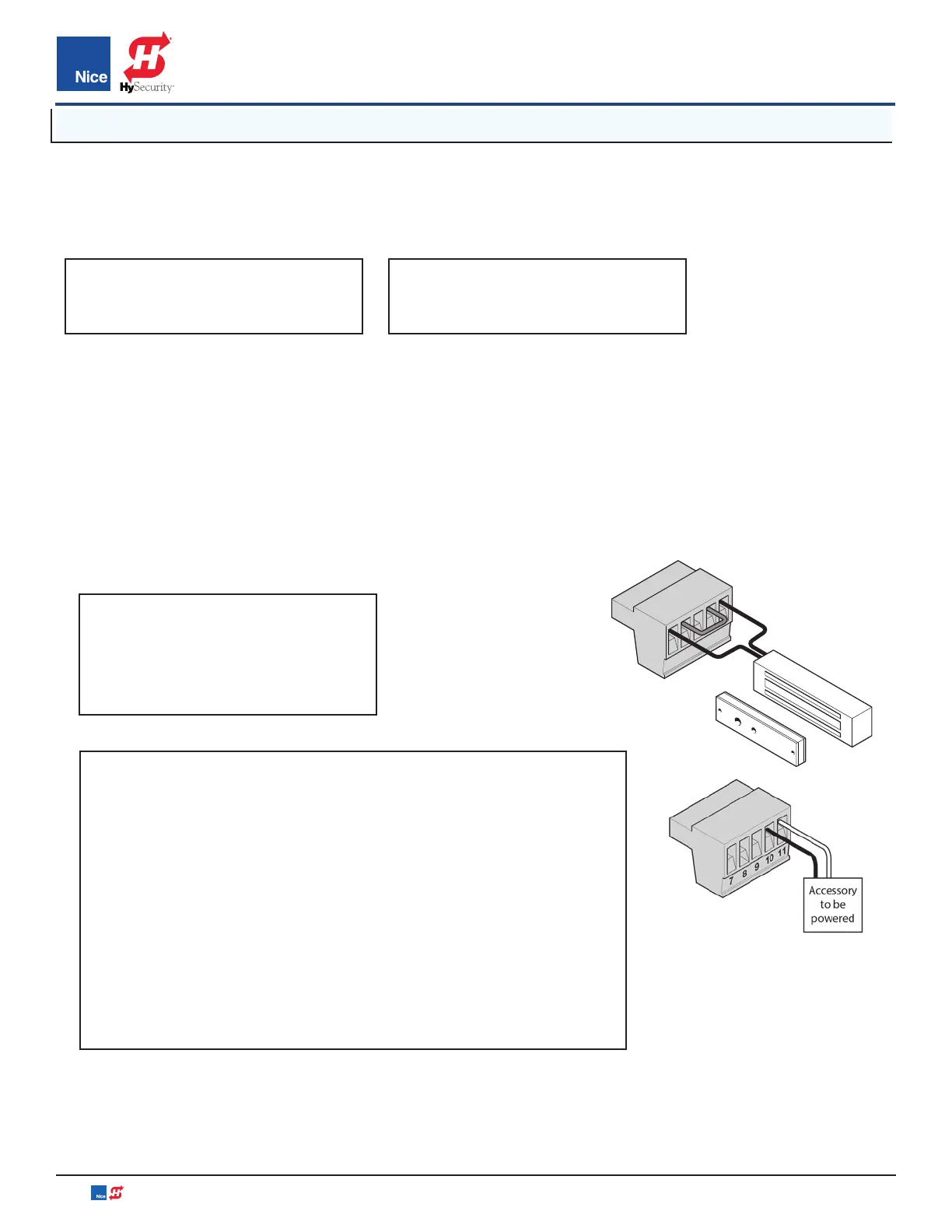 Nice

HySecurity

7 8 9 10 11

Accessory to be powered

Nice