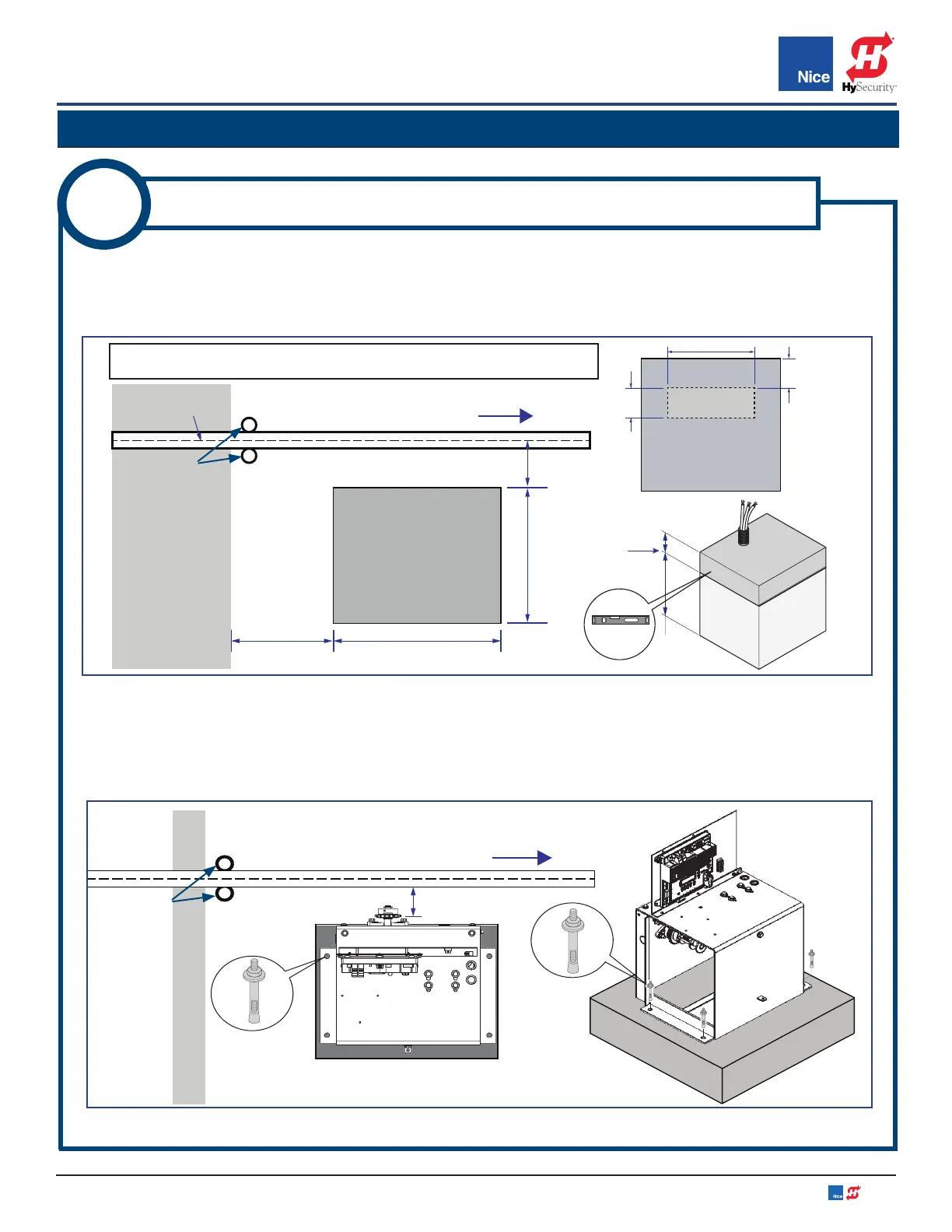 Nice

HySecurity

Nice