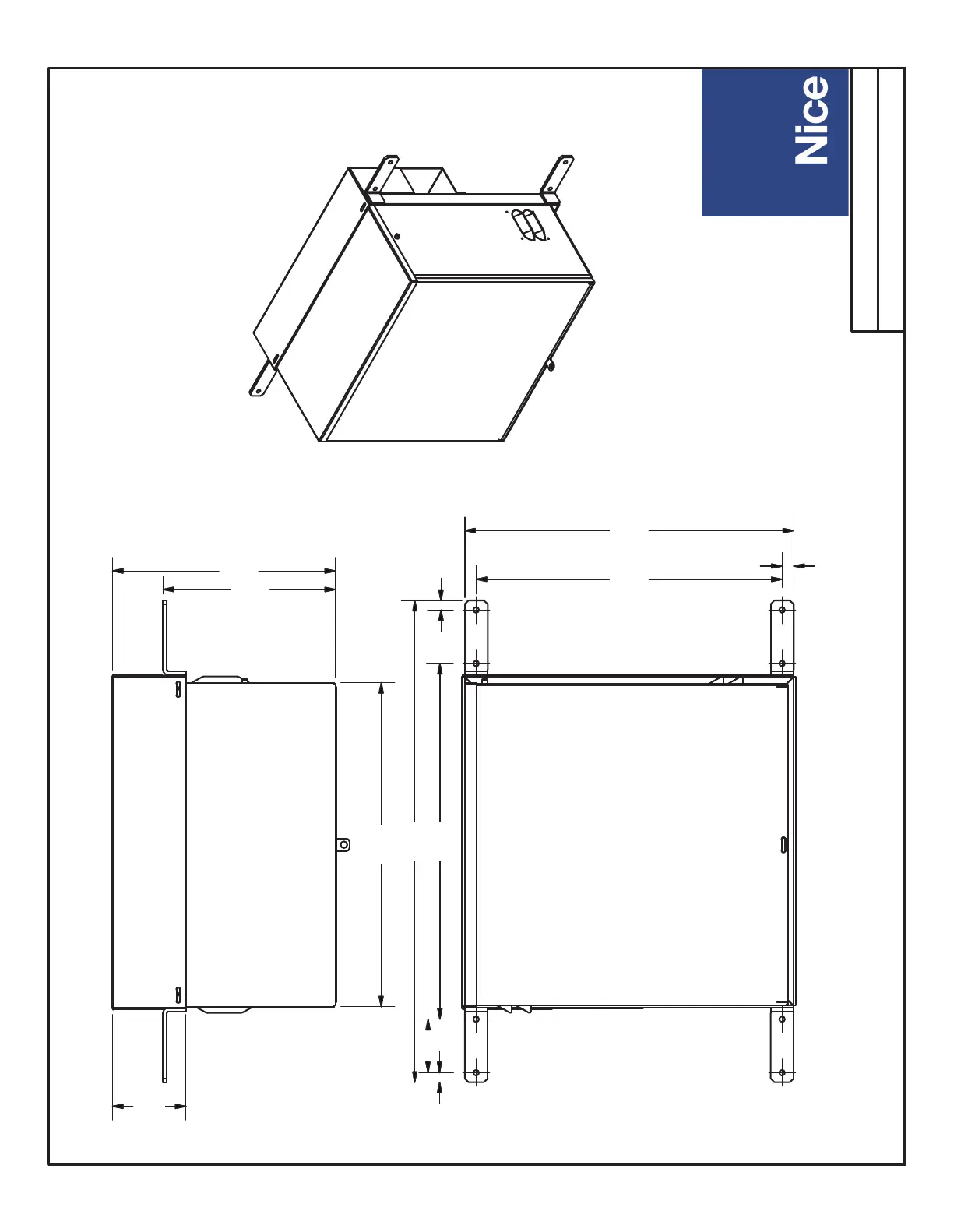 Nice