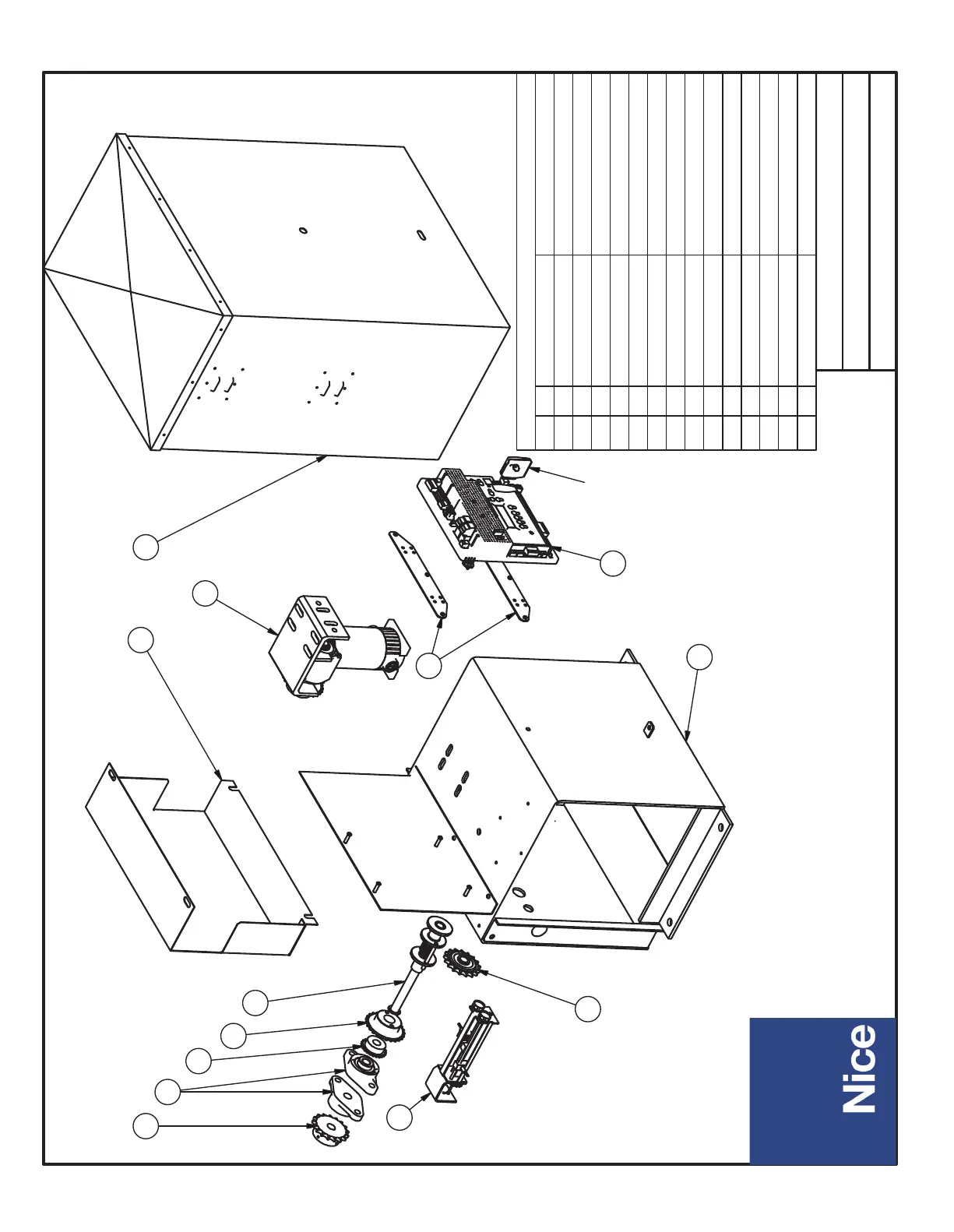 Nice