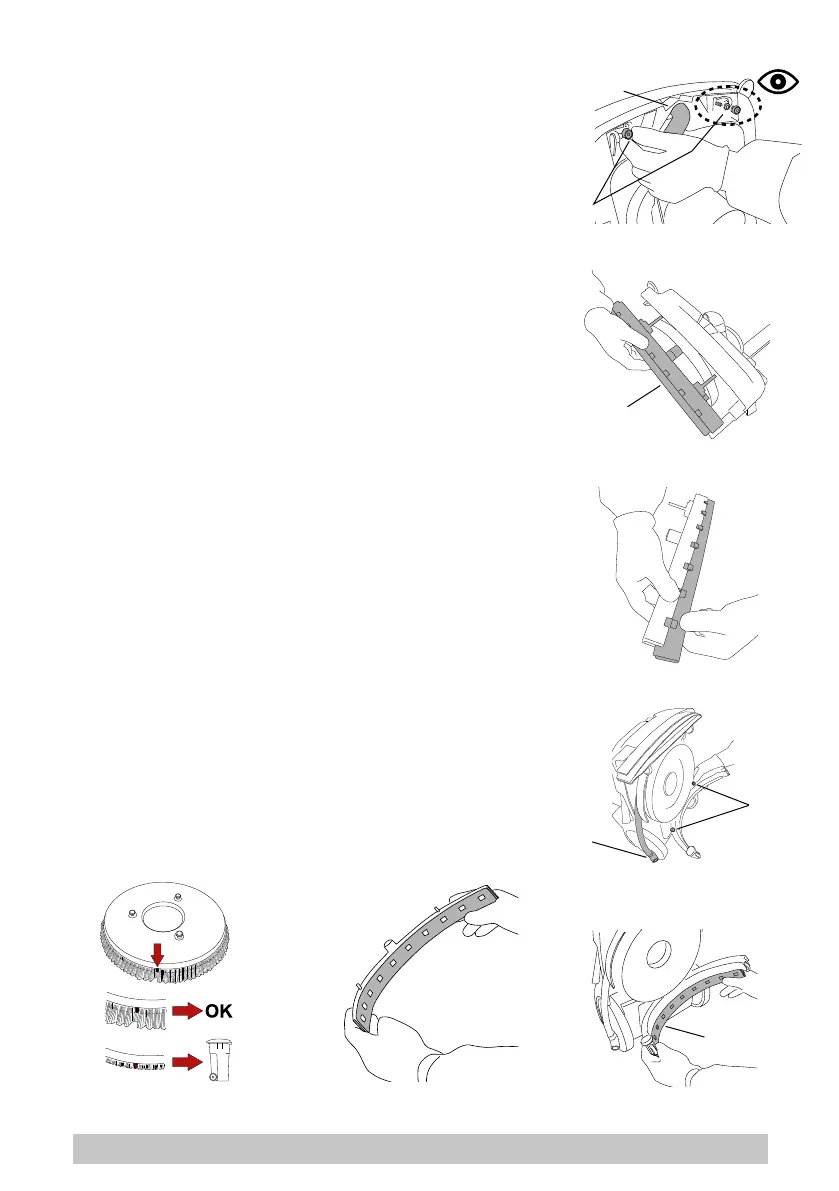 OK