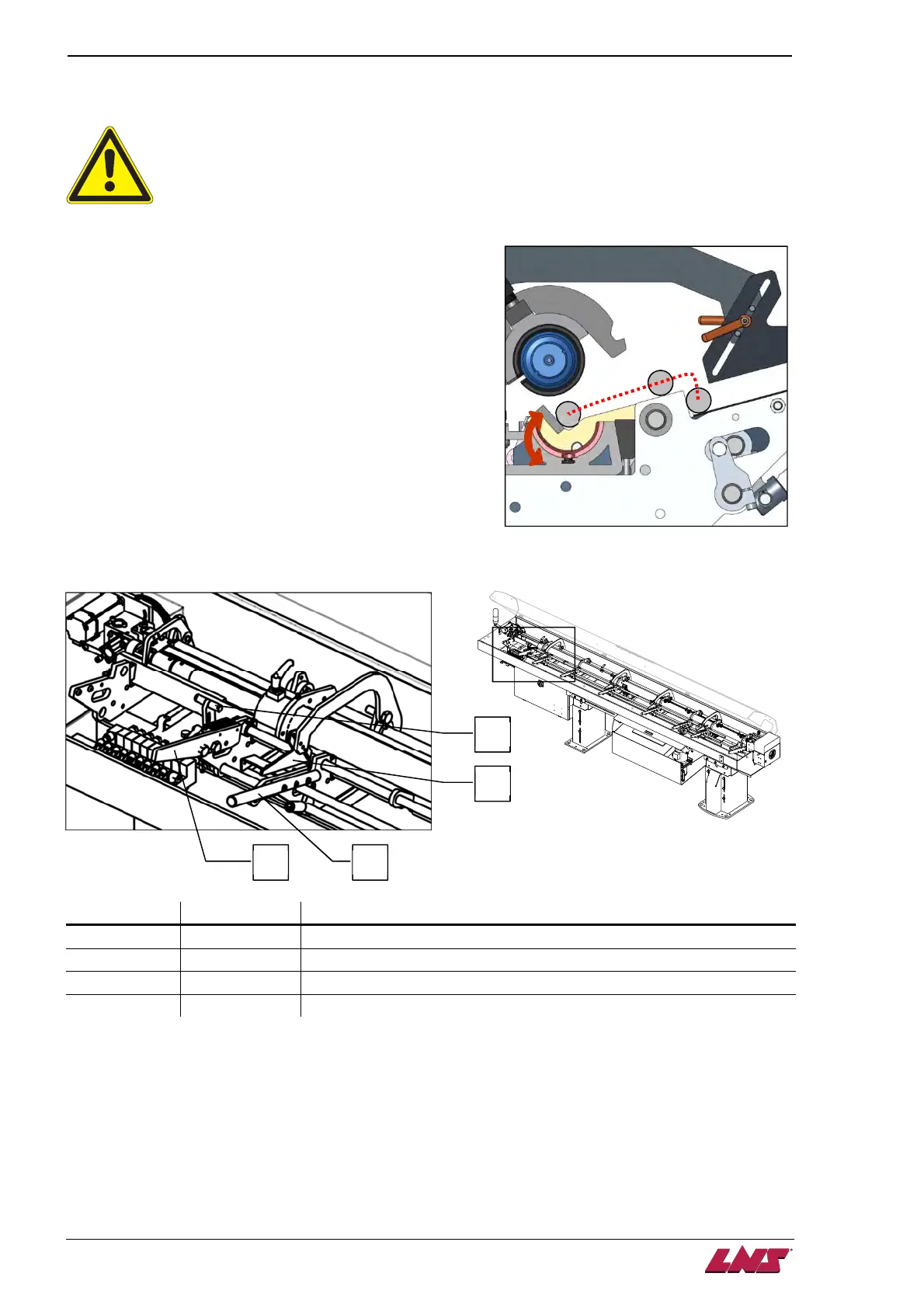 LNS