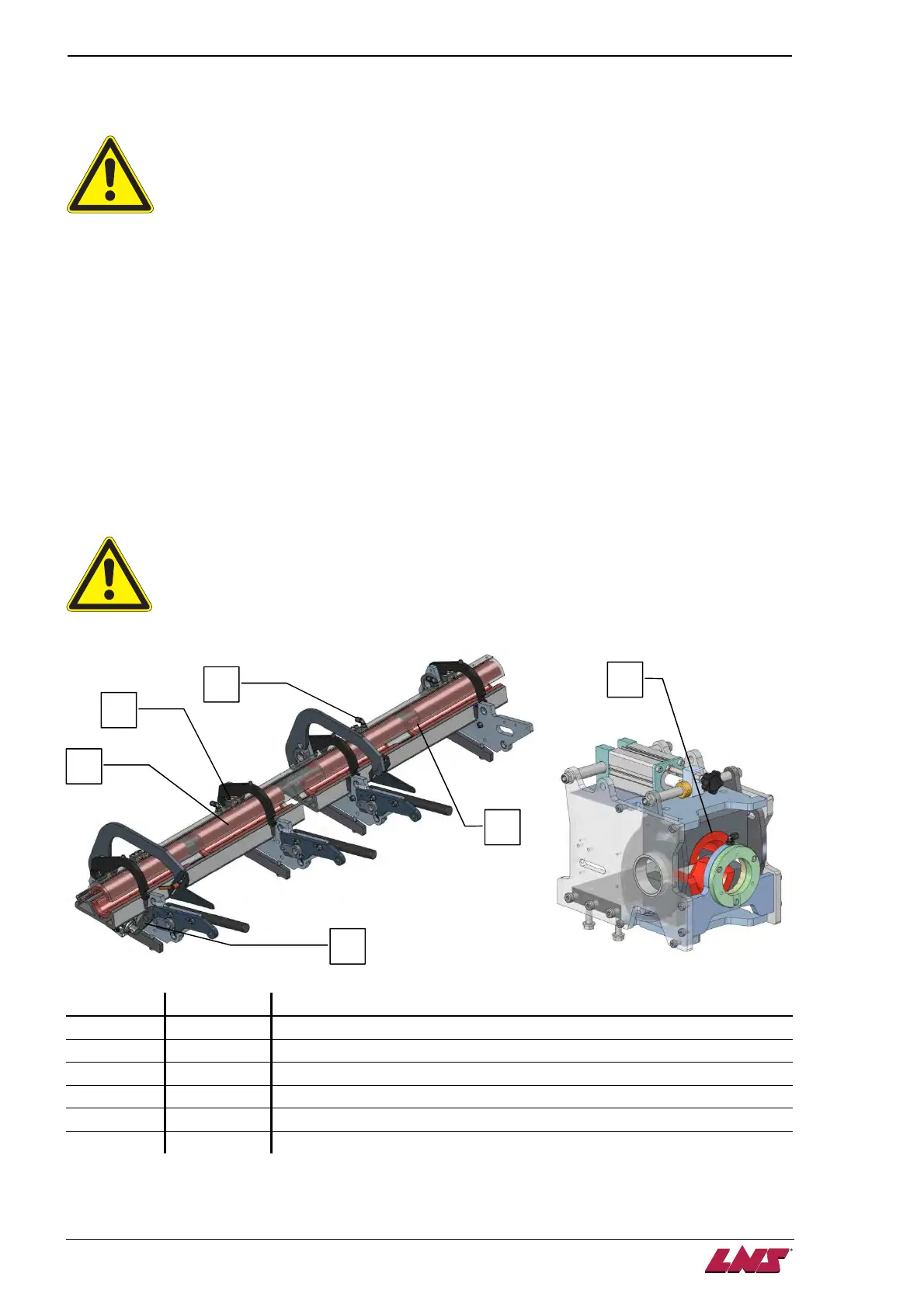 LNS