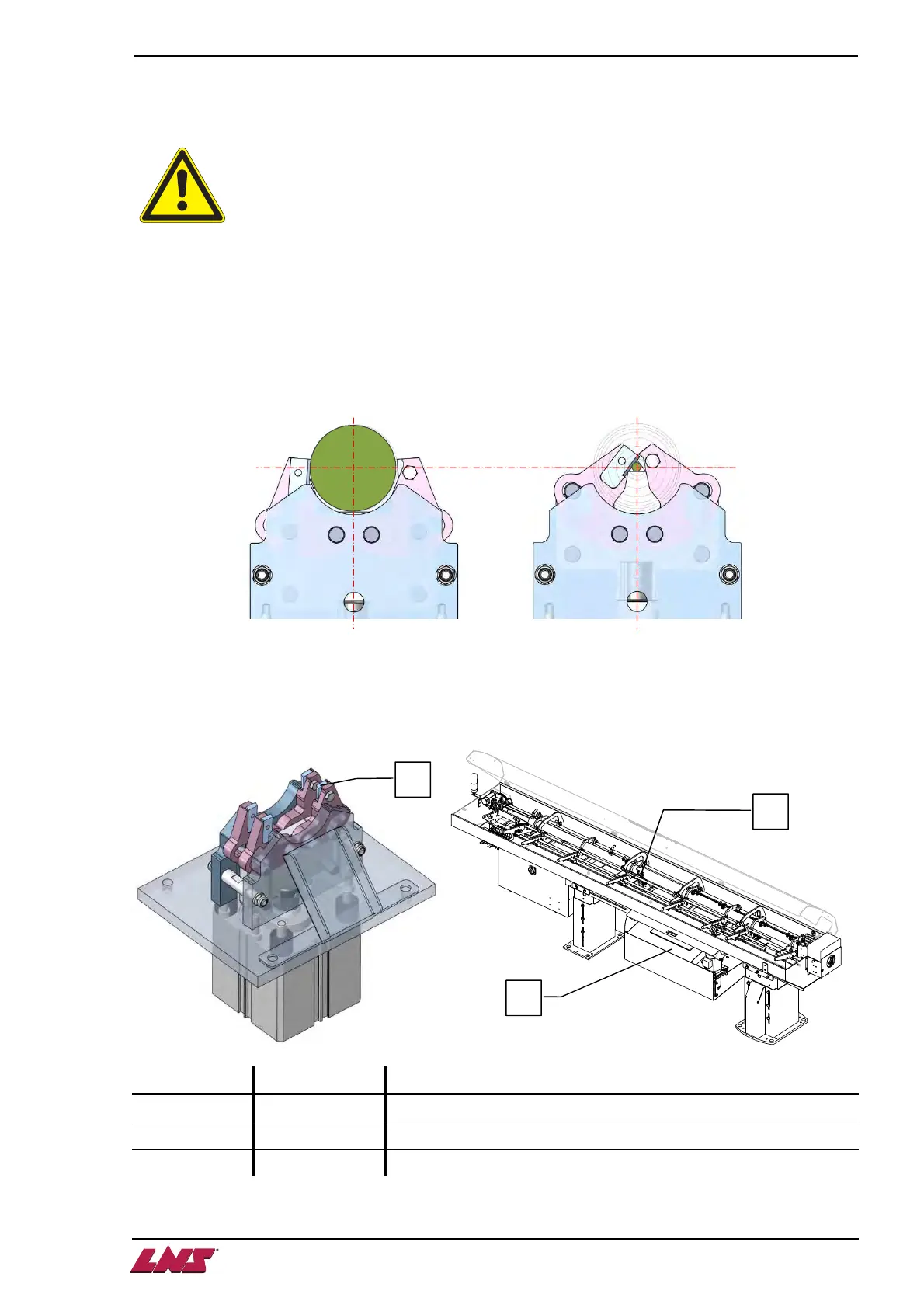 LNS