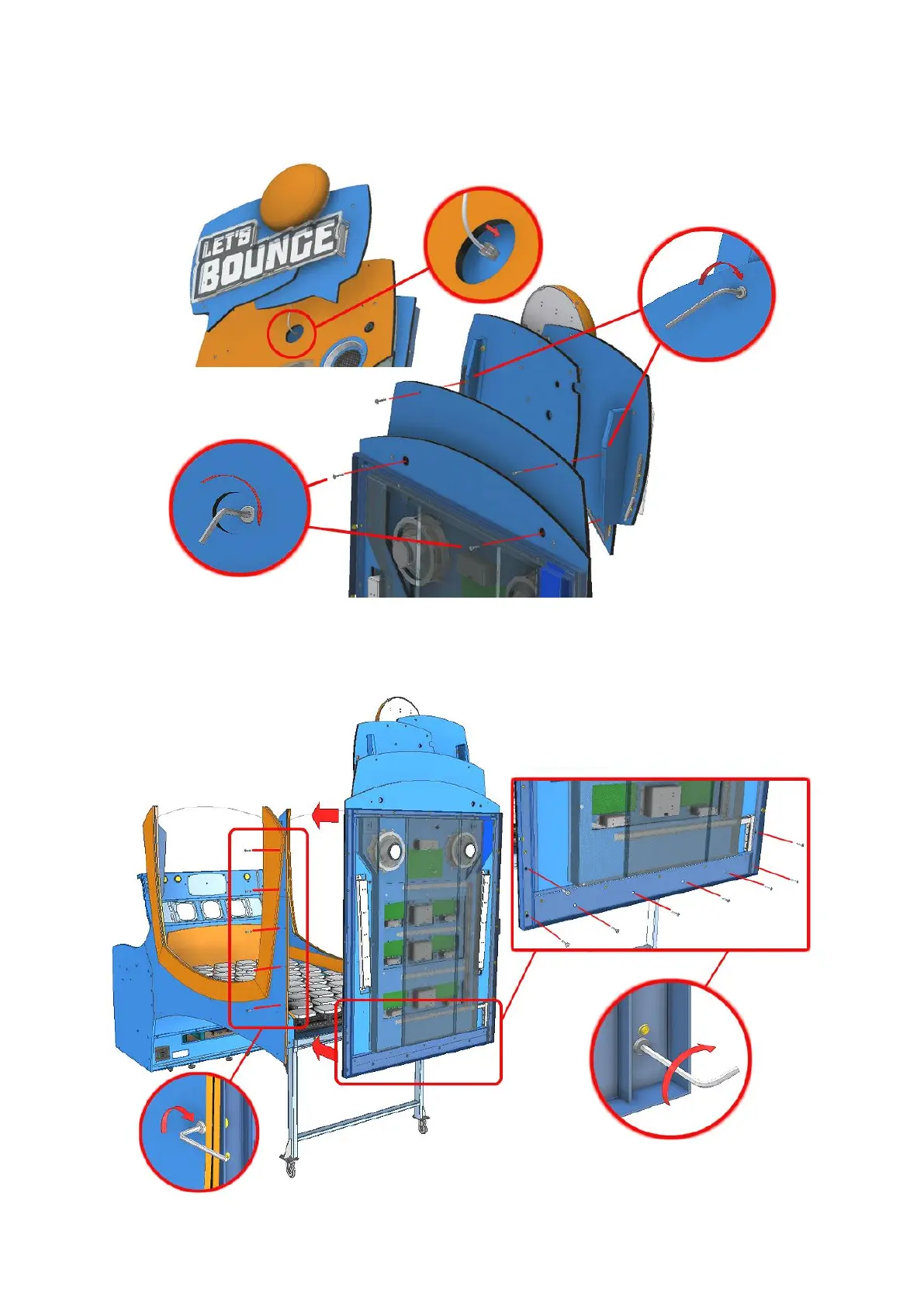 LET'S BOUNCE