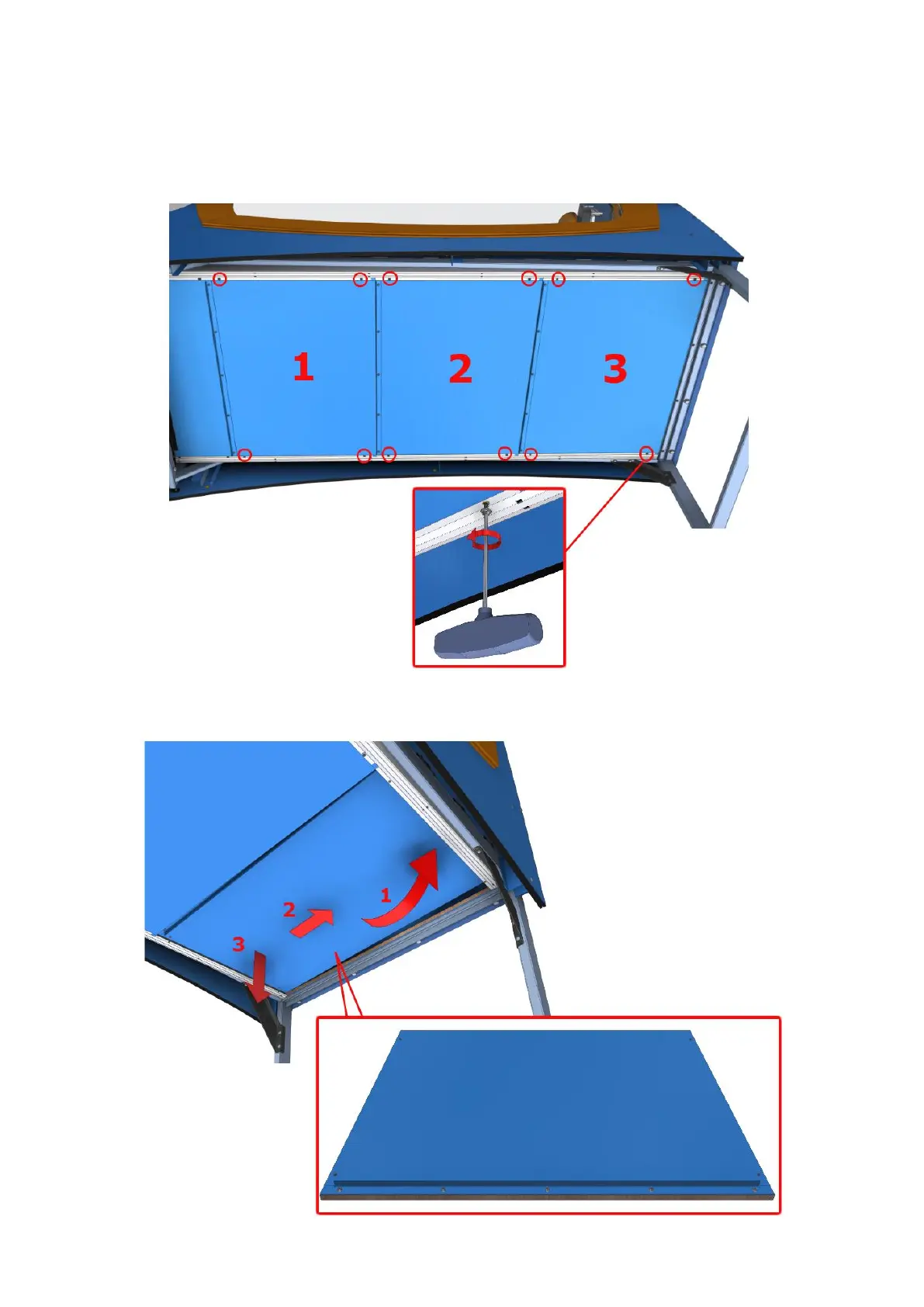 1
2
3

2
1
3