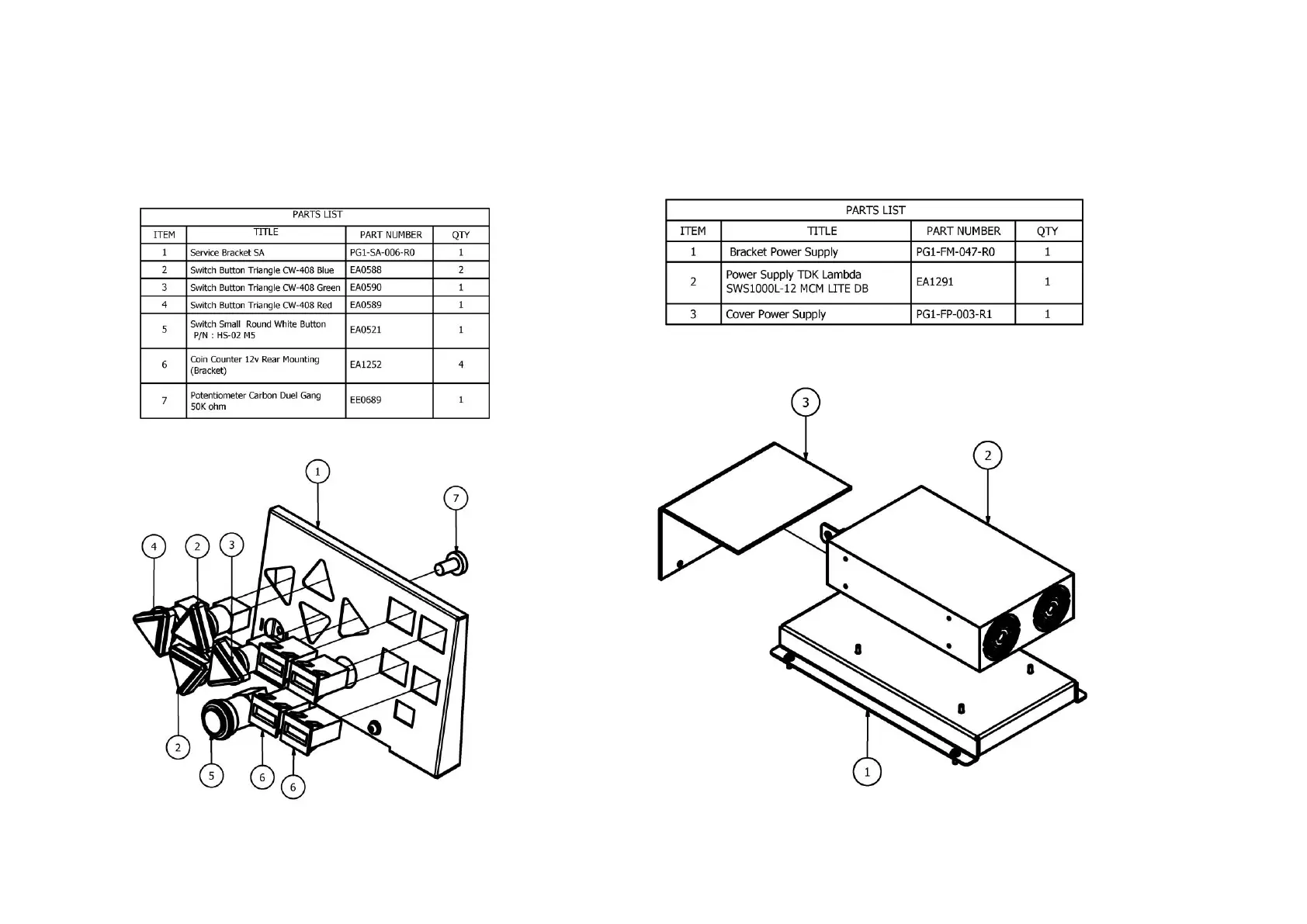 PARTS LIST

| ITEM | TITLE | PART NUMBER | QTY |
|---|---|---|---|
| 1 | Service Bracket SA | PG1-SA-006-R0 | 1 |
| 2 | Switch Button Triangle CW-408 Blue | EA0588 | 2 |
| 3 | Switch Button Triangle CW-408 Green | EA0590 | 1 |
| 4 | Switch Button Triangle CW-408 Red | EA0589 | 1 |
| 5 | Switch Small Round White Button P/N : HS-02 M5 | EA0521 | 1 |
| 6 | Coin Counter 12v Rear Mounting (Bracket) | EA1252 | 4 |
| 7 | Potentiometer Carbon Duel Gang 50K ohm | EE0689 | 1 |

1
7
4
2
3
2
5
6
6

PARTS LIST

| ITEM | TITLE | PART NUMBER | QTY |
|---|---|---|---|
| 1 | Bracket Power Supply | PG1-FM-047-R0 | 1 |
| 2 | Power Supply TDK Lambda SWS1000L-12 MCM LITE DB | EA1291 | 1 |
| 3 | Cover Power Supply | PG1-FP-003-R1 | 1 |

3
2
1