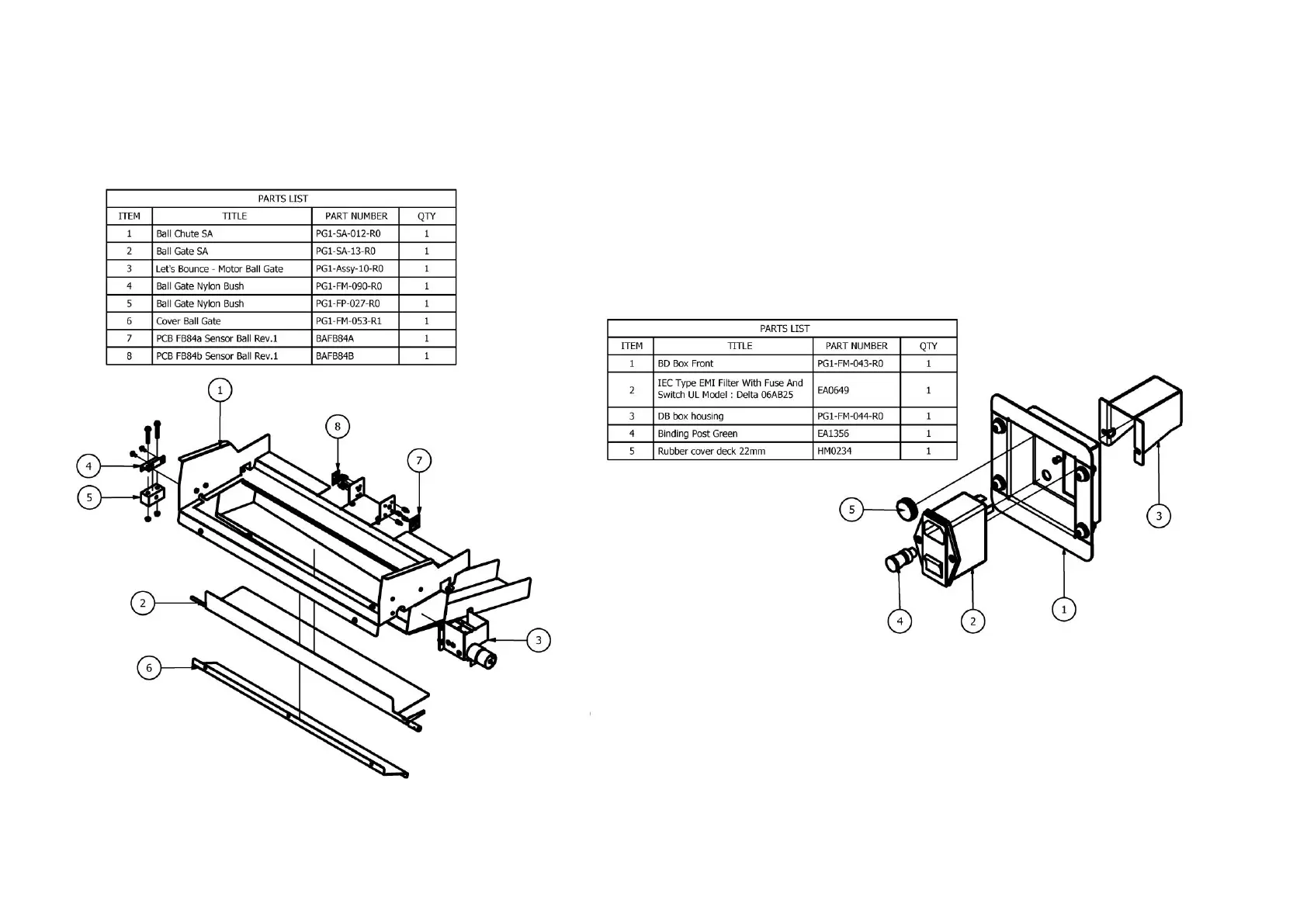 PARTS LIST

| ITEM | TITLE | PART NUMBER | QTY |
|---|---|---|---|
| 1 | Ball Chute SA | PG1-SA-012-R0 | 1 |
| 2 | Ball Gate SA | PG1-SA-13-R0 | 1 |
| 3 | Let's Bounce - Motor Ball Gate | PG1-Assy-10-R0 | 1 |
| 4 | Ball Gate Nylon Bush | PG1-FM-090-R0 | 1 |
| 5 | Ball Gate Nylon Bush | PG1-FP-027-R0 | 1 |
| 6 | Cover Ball Gate | PG1-FM-053-R1 | 1 |
| 7 | PCB FB84a Sensor Ball Rev.1 | BAFB84A | 1 |
| 8 | PCB FB84b Sensor Ball Rev.1 | BAFB84B | 1 |

1
8
7
4
5
2
3
6

PARTS LIST

| ITEM | TITLE | PART NUMBER | QTY |
|---|---|---|---|
| 1 | BD Box Front | PG1-FM-043-R0 | 1 |
| 2 | IEC Type EMI Filter With Fuse And Switch UL Model : Delta 06AB25 | EA0649 | 1 |
| 3 | DB box housing | PG1-FM-044-R0 | 1 |
| 4 | Binding Post Green | EA1356 | 1 |
| 5 | Rubber cover deck 22mm | HM0234 | 1 |

5
3
4
2
1