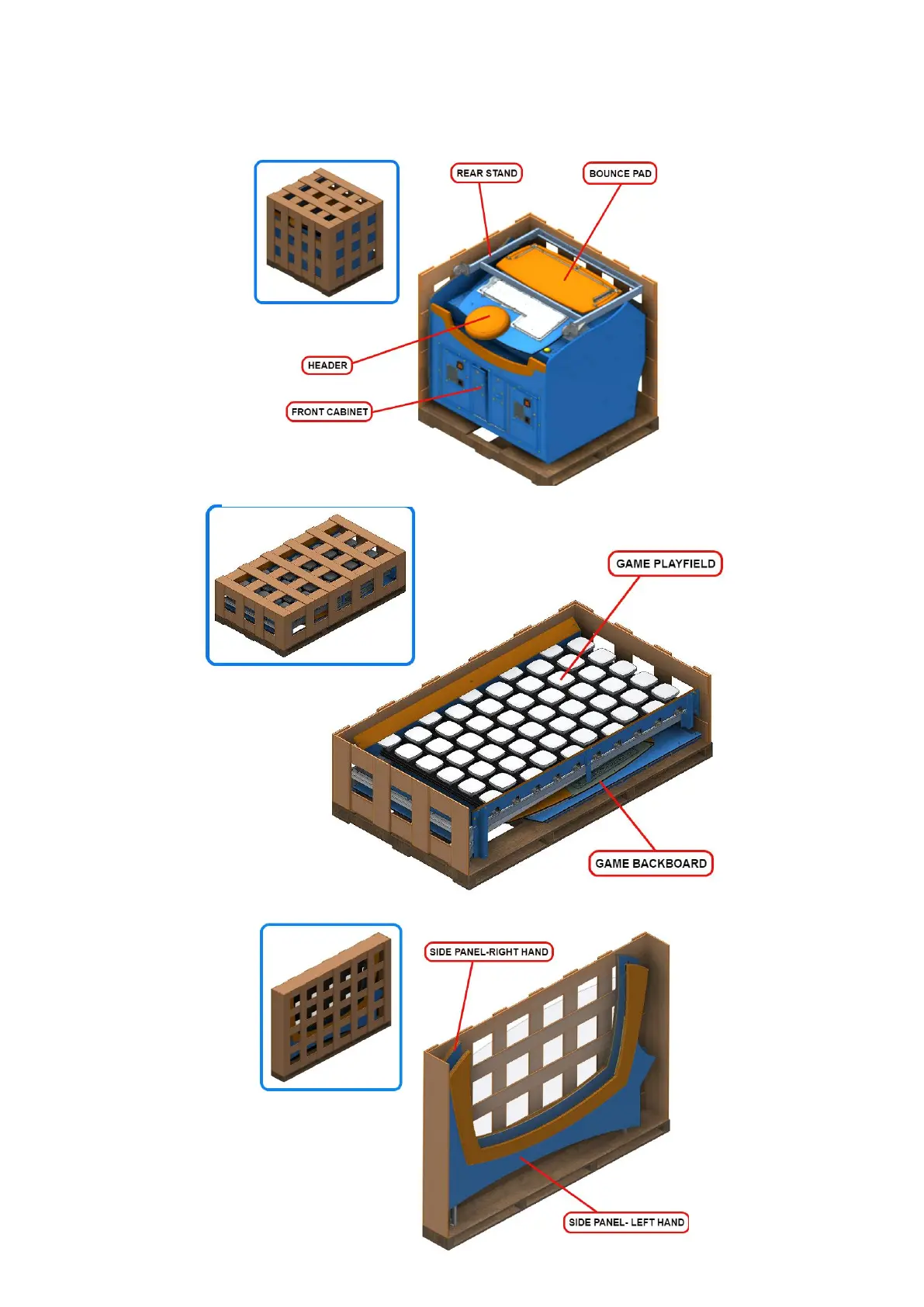 REAR STAND

BOUNCE PAD

HEADER

FRONT CABINET

GAME PLAYFIELD

GAME BACKBOARD

SIDE PANEL-RIGHT HAND

SIDE PANEL- LEFT HAND