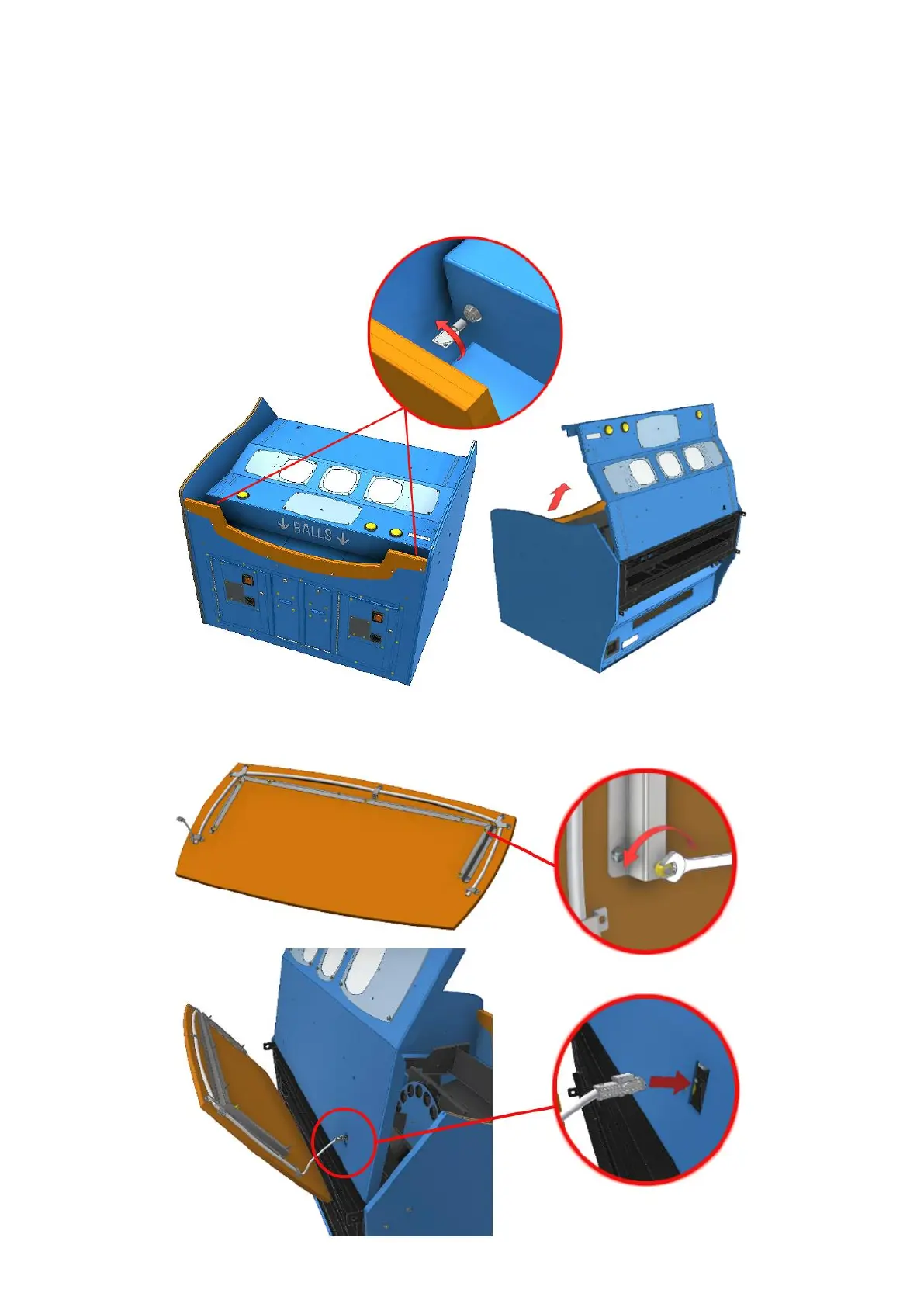 ↓ BALLS ↓