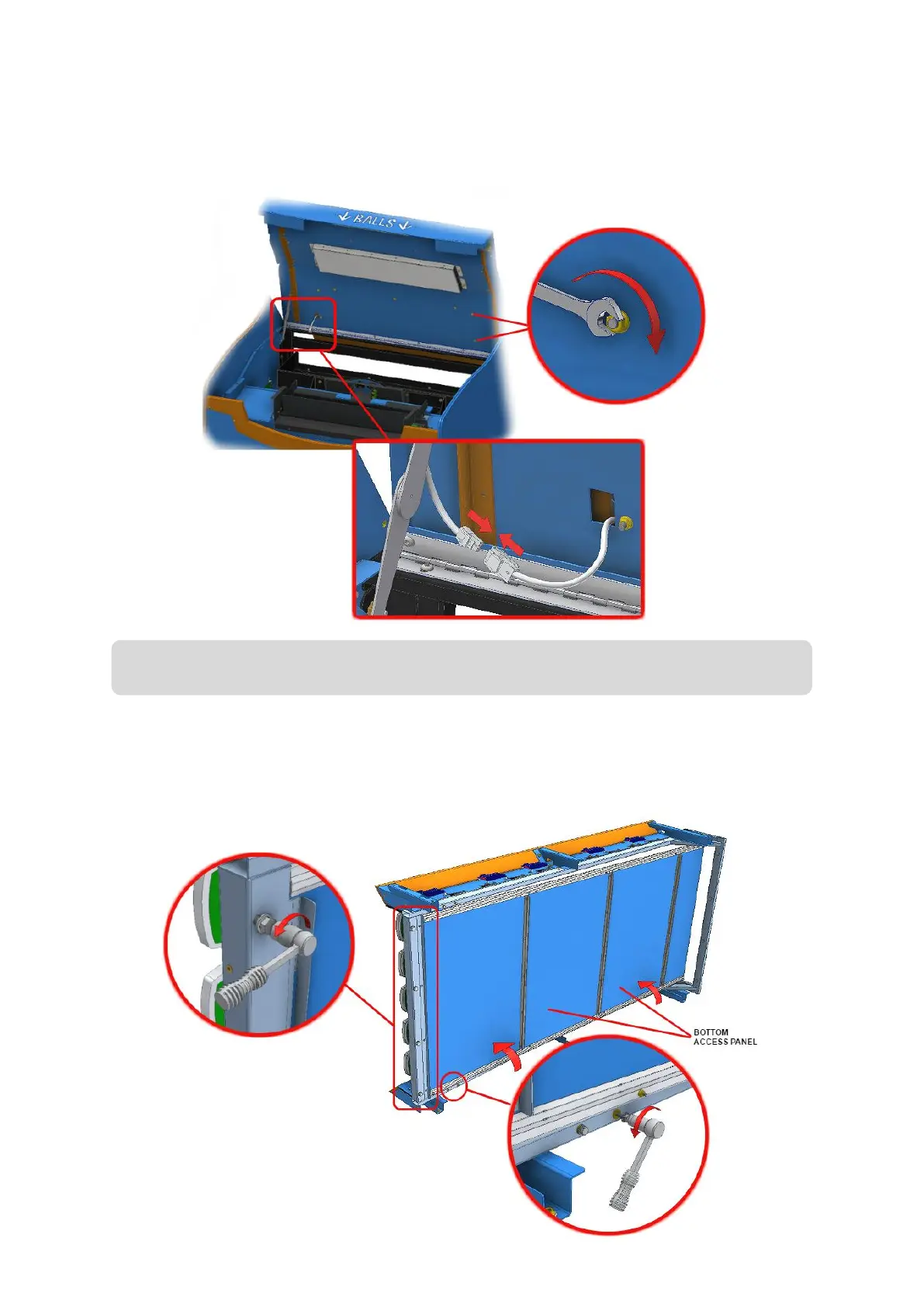 ↓ BALLS ↓

BOTTOM ACCESS PANEL