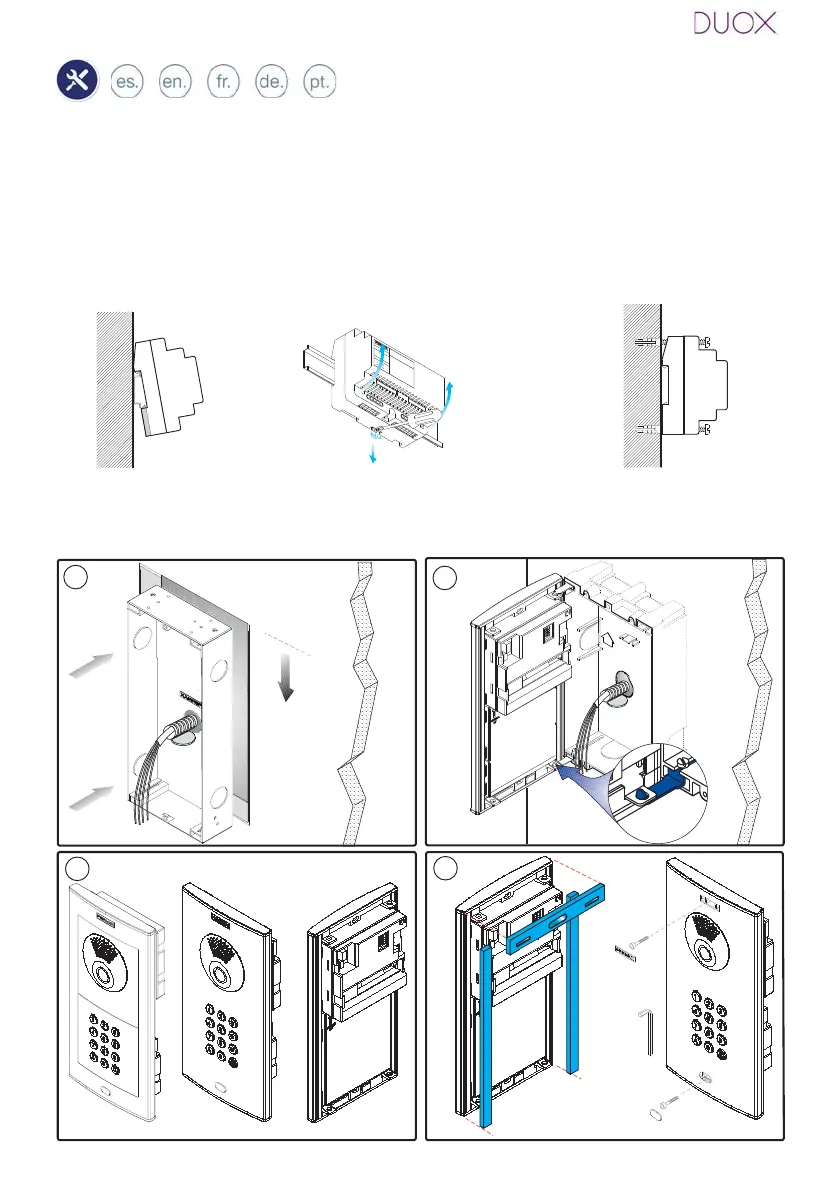 DUOX

es. en. fr. de. pt.