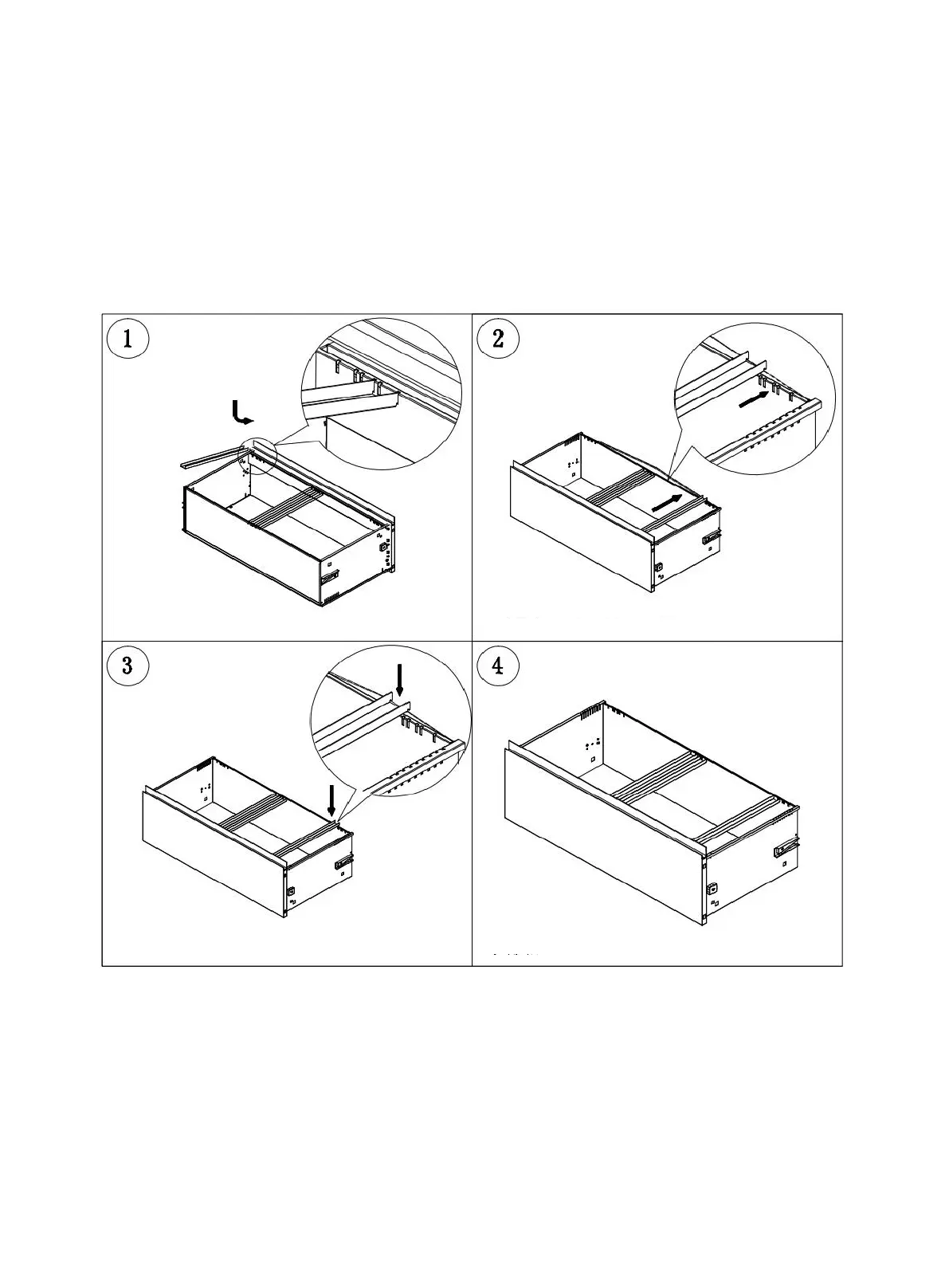 1

2

3

4