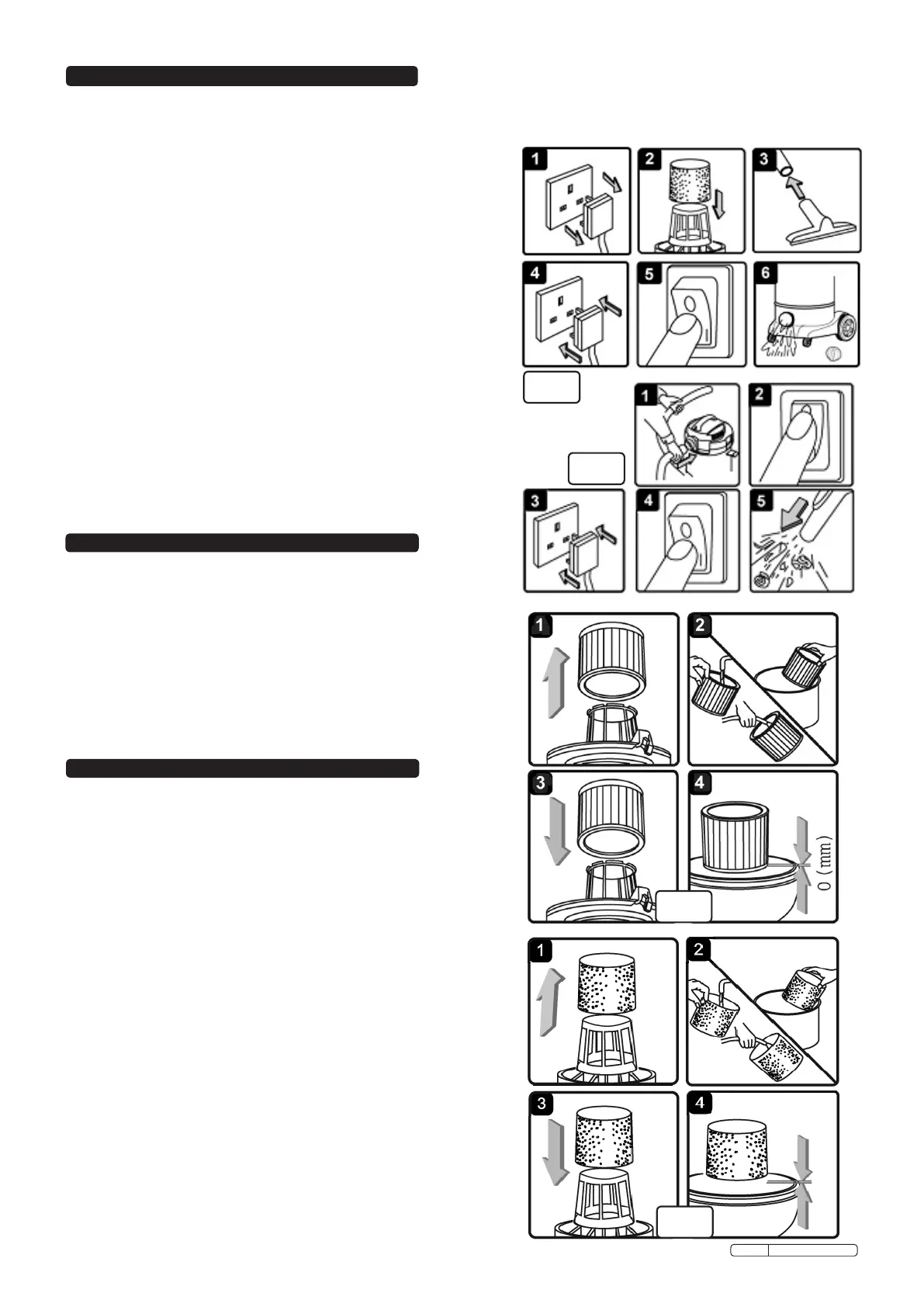 1
2
3
4
5
6

1
2
3
4
5

1
2
3
4
0 (mm)

1
2
3
4