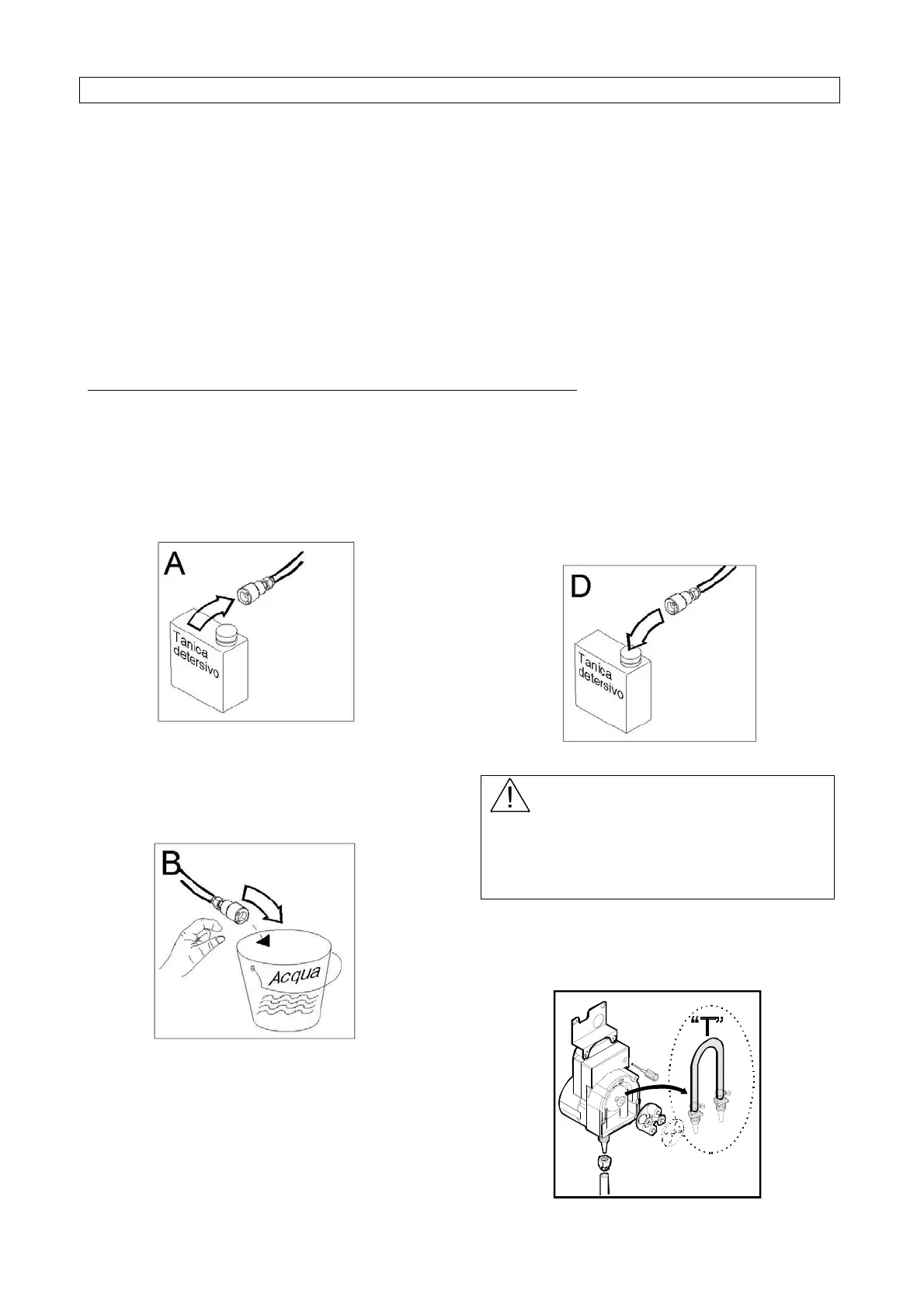 A

Tanica detersivo

D

Tanica detersivo

B

Acqua

"T"