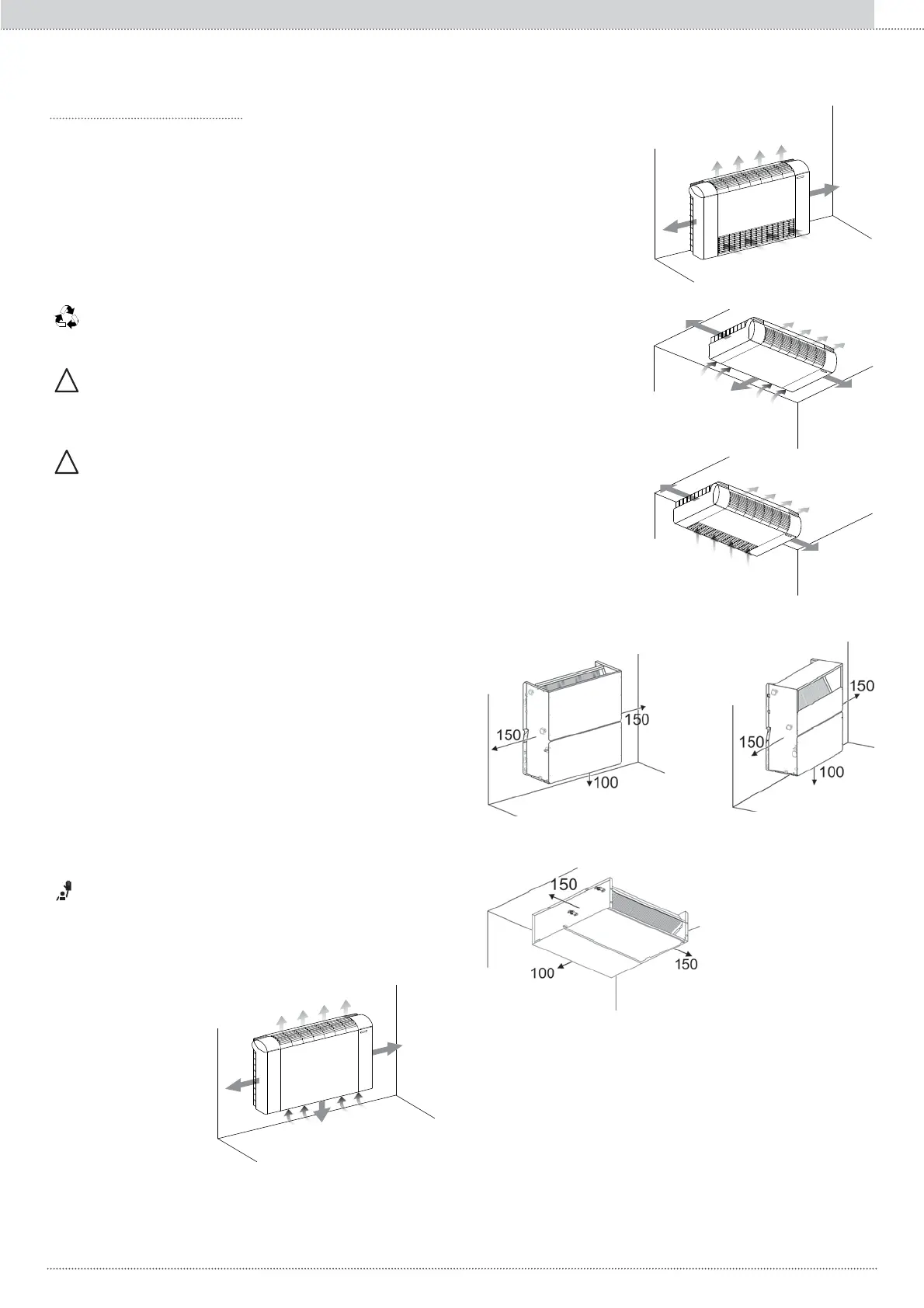 150

150

100

150

150

100

150

100

150