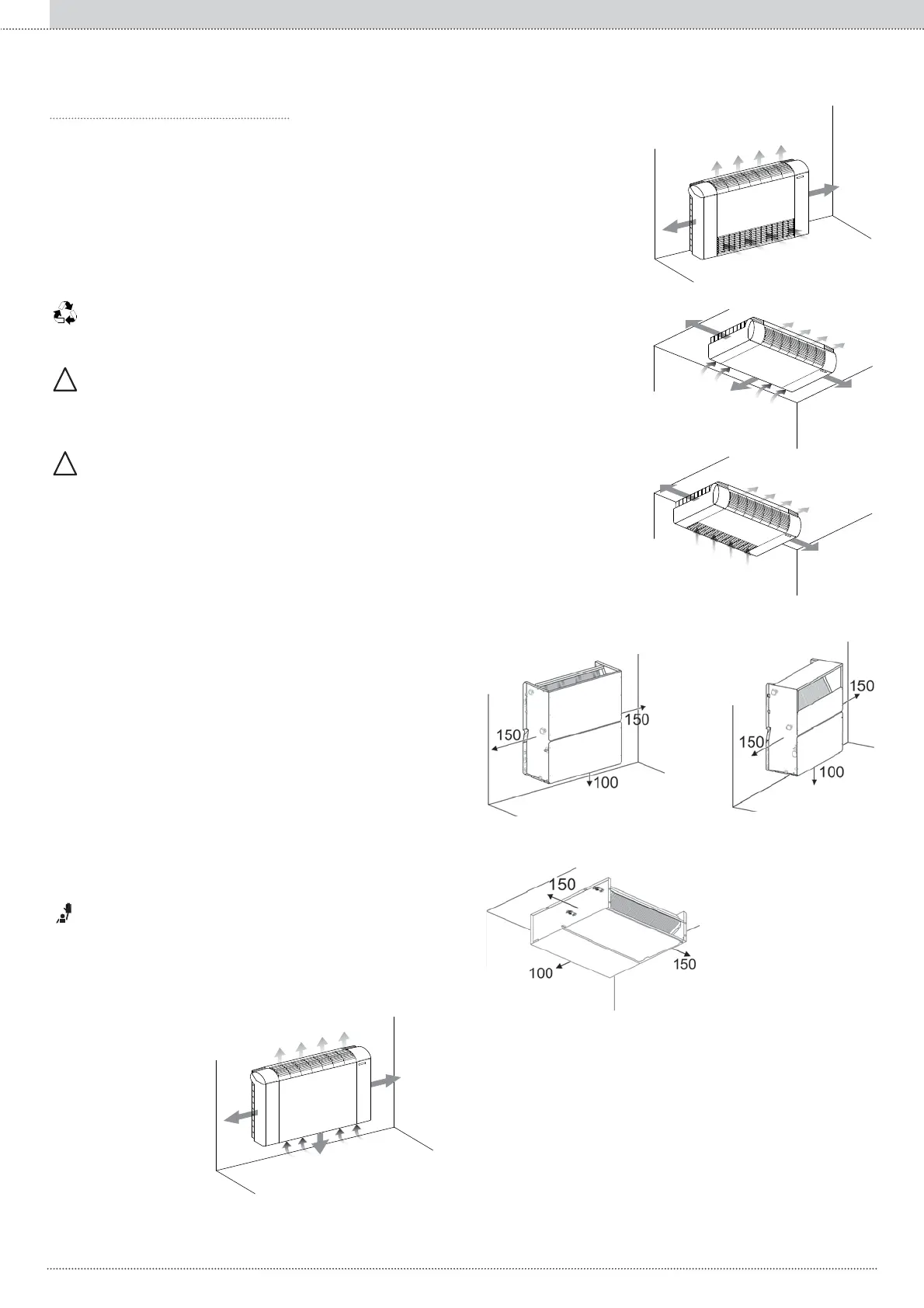 150

150

100

150

150

100

150

100

150