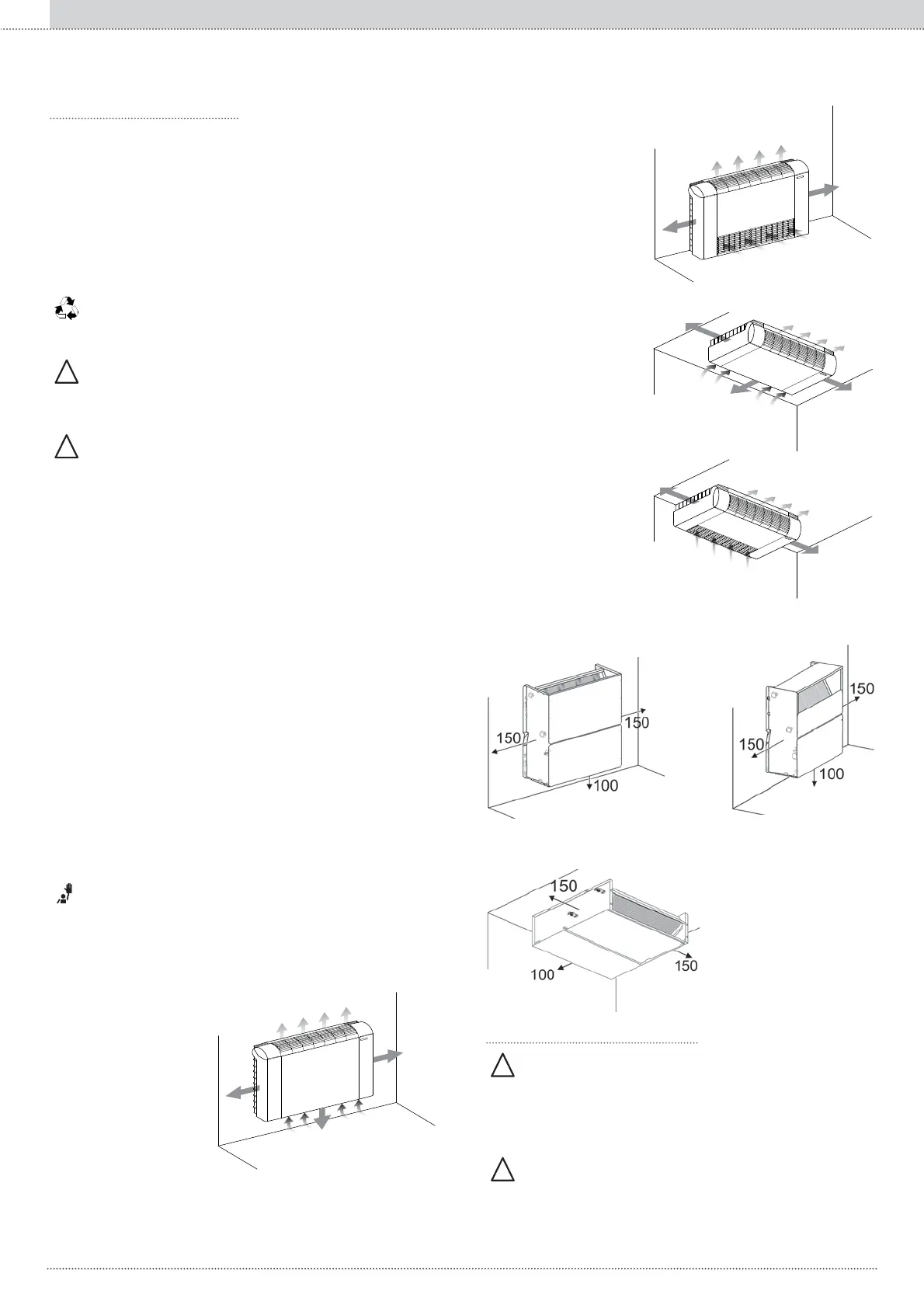 150

150

100

150

150

100

150

100

150