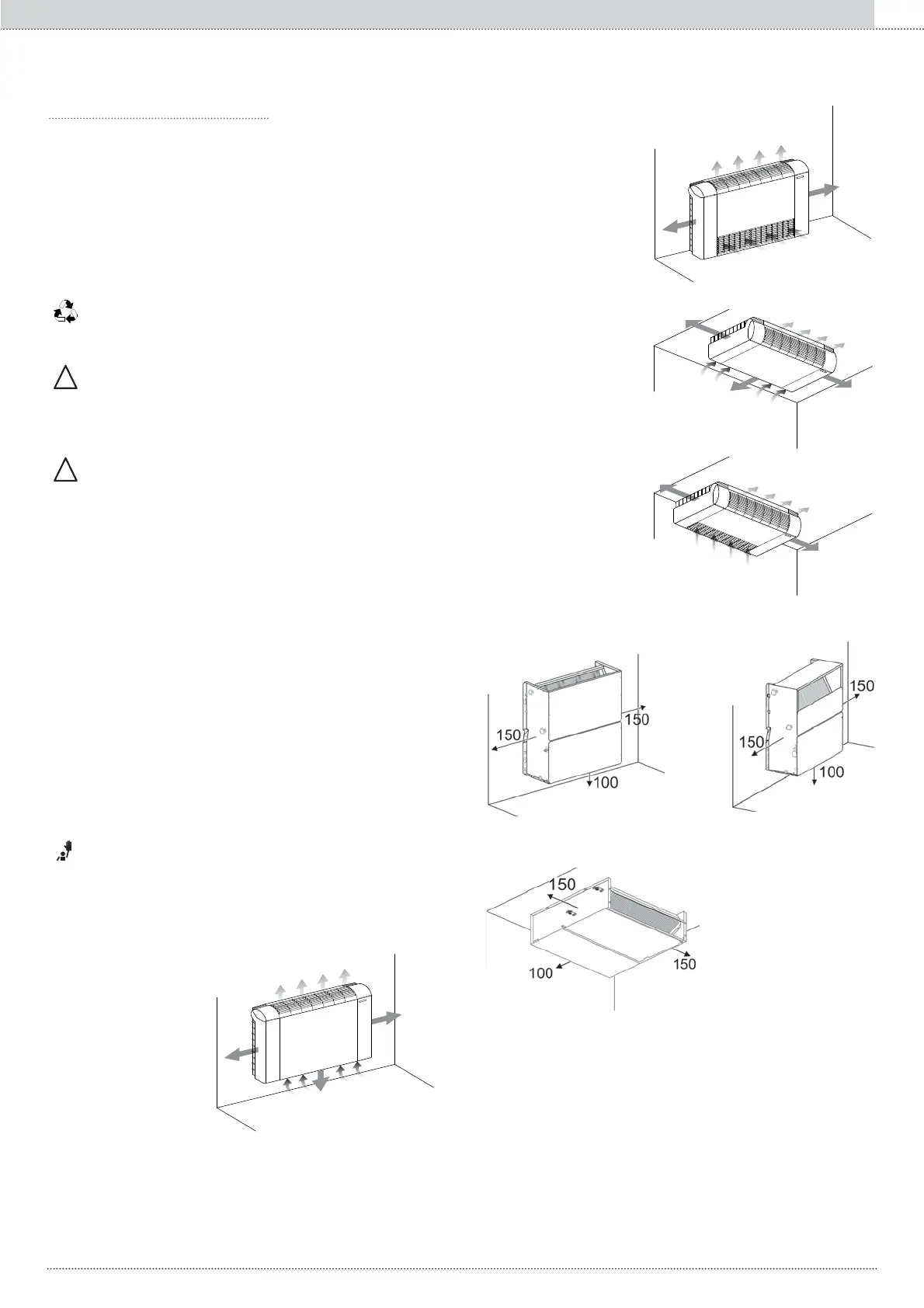 150

150

100

150

150

100

150

100

150