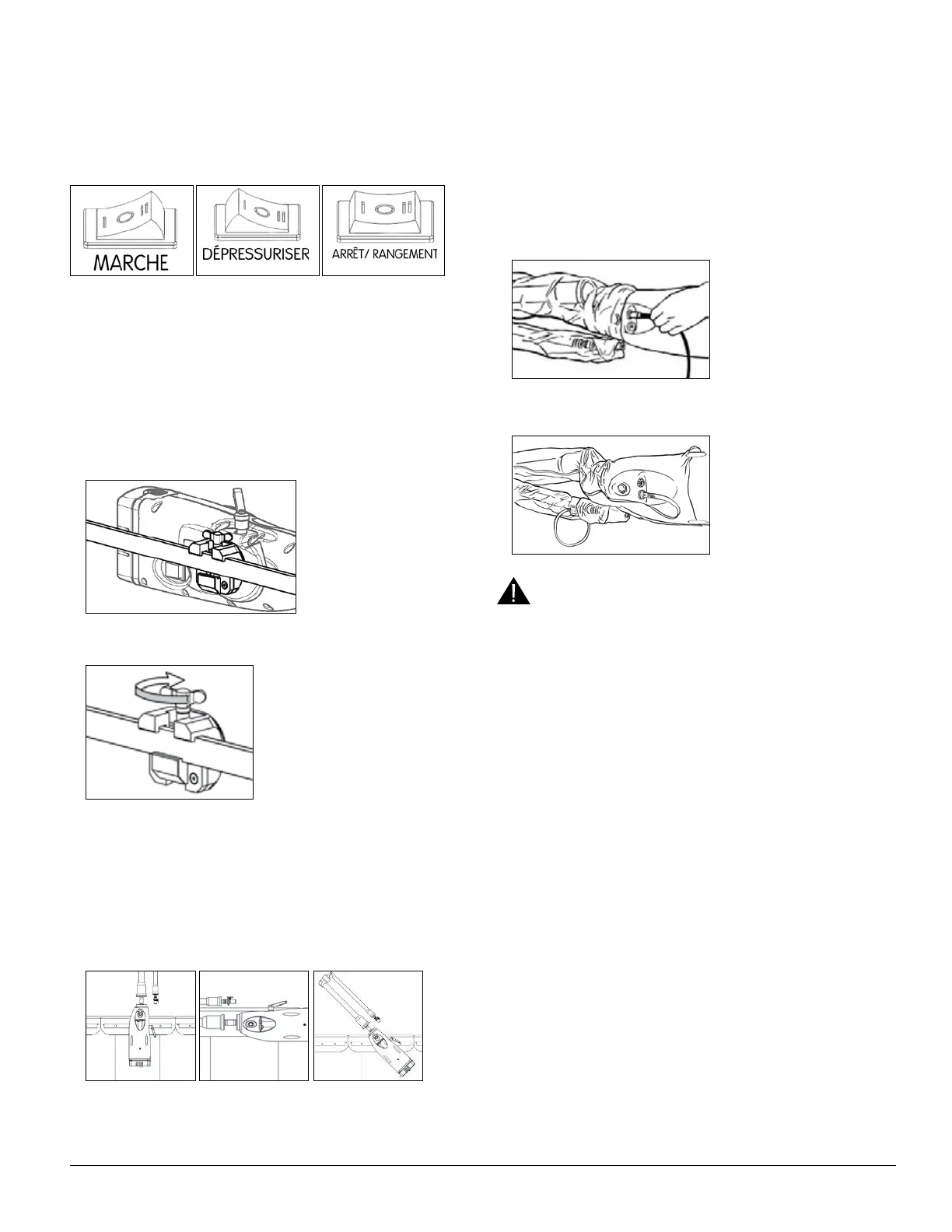 MARCHE

DÉPRESSURISER

ARRÊT/ RANGEMENT