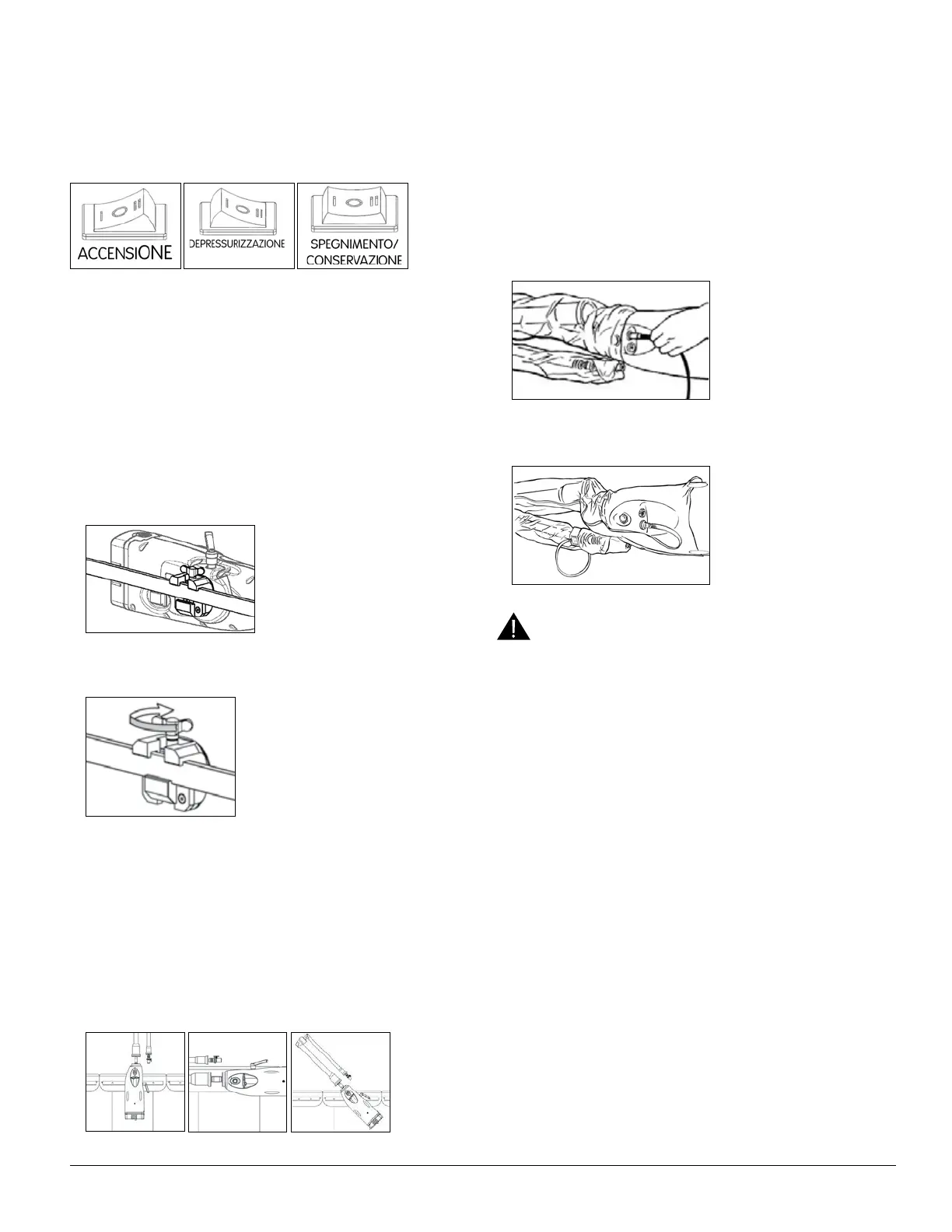 ACCENSIONE

DEPRESSURIZZAZIONE

SPEGNIMENTO/ CONSERVAZIONE